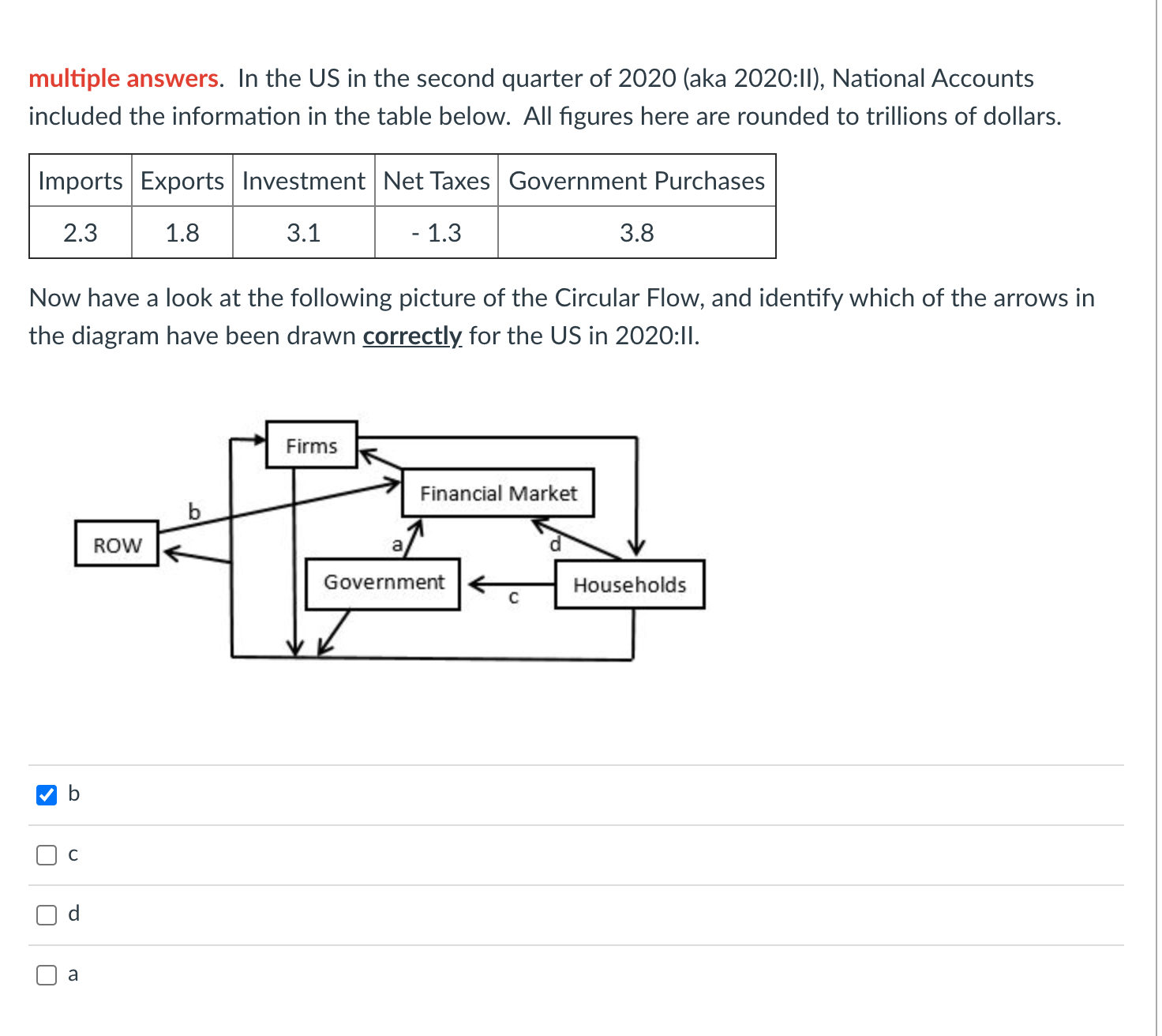 multiple answers. In the US in the second quarter of 2020 (aka 2020:II), National Accounts included the information in the table below. All figures here are rounded to trillions of dollars.

| Imports | Exports | Investment | Net Taxes | Government Purchases |
|---|---|---|---|---|
| 2.3 | 1.8 | 3.1 | - 1.3 | 3.8 |

Now have a look at the following picture of the Circular Flow, and identify which of the arrows in the diagram have been drawn correctly for the US in 2020:II.

Firms
Financial Market
b
ROW
a
d
Government
c
Households

b

c

d

a