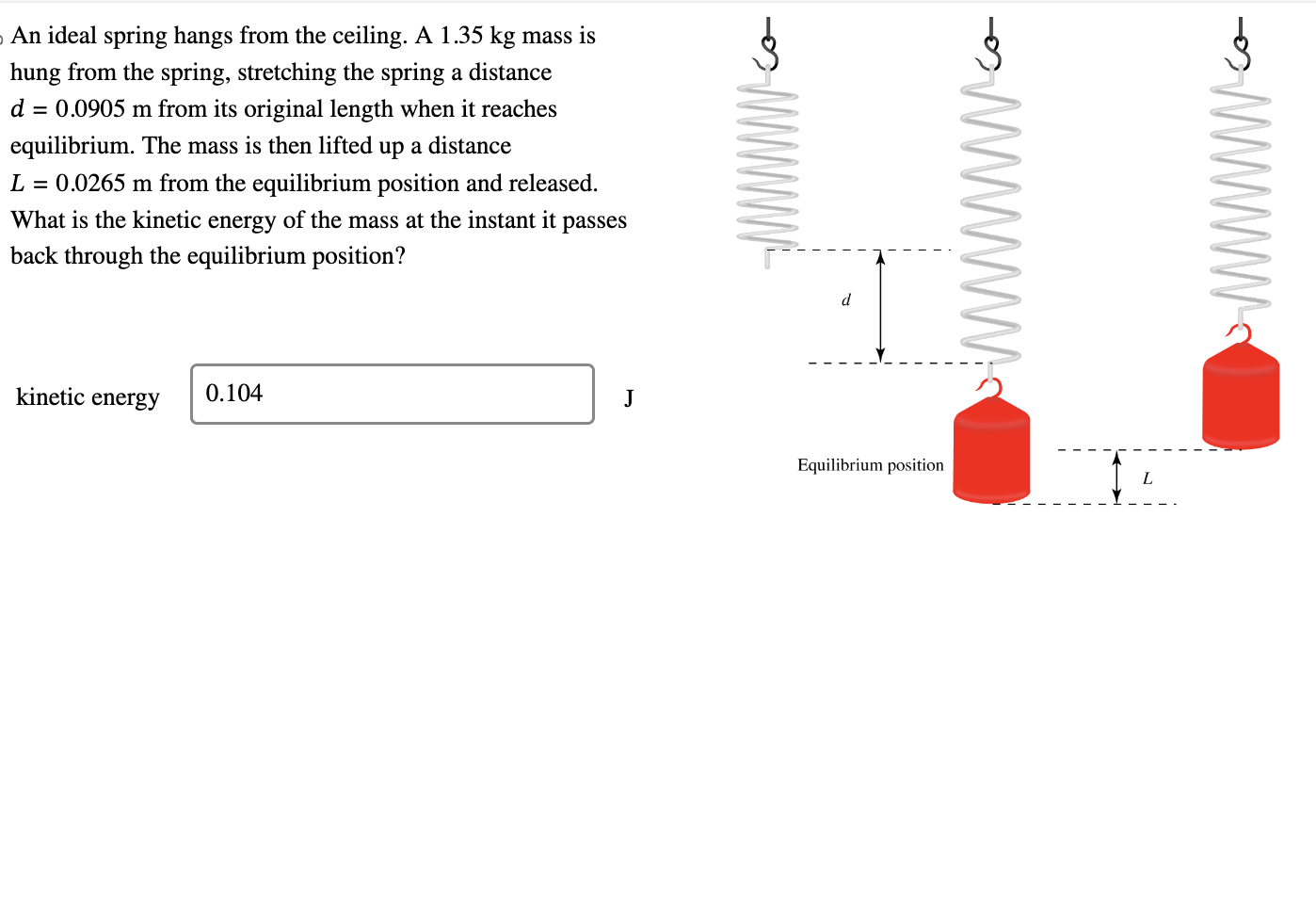 An ideal spring hangs from the ceiling. A 1.35 kg mass is hung from the spring, stretching the spring a distance $d = 0.0905$ m from its original length when it reaches equilibrium. The mass is then lifted up a distance $L = 0.0265$ m from the equilibrium position and released. What is the kinetic energy of the mass at the instant it passes back through the equilibrium position?

kinetic energy 0.104 J

$d$

Equilibrium position

$L$