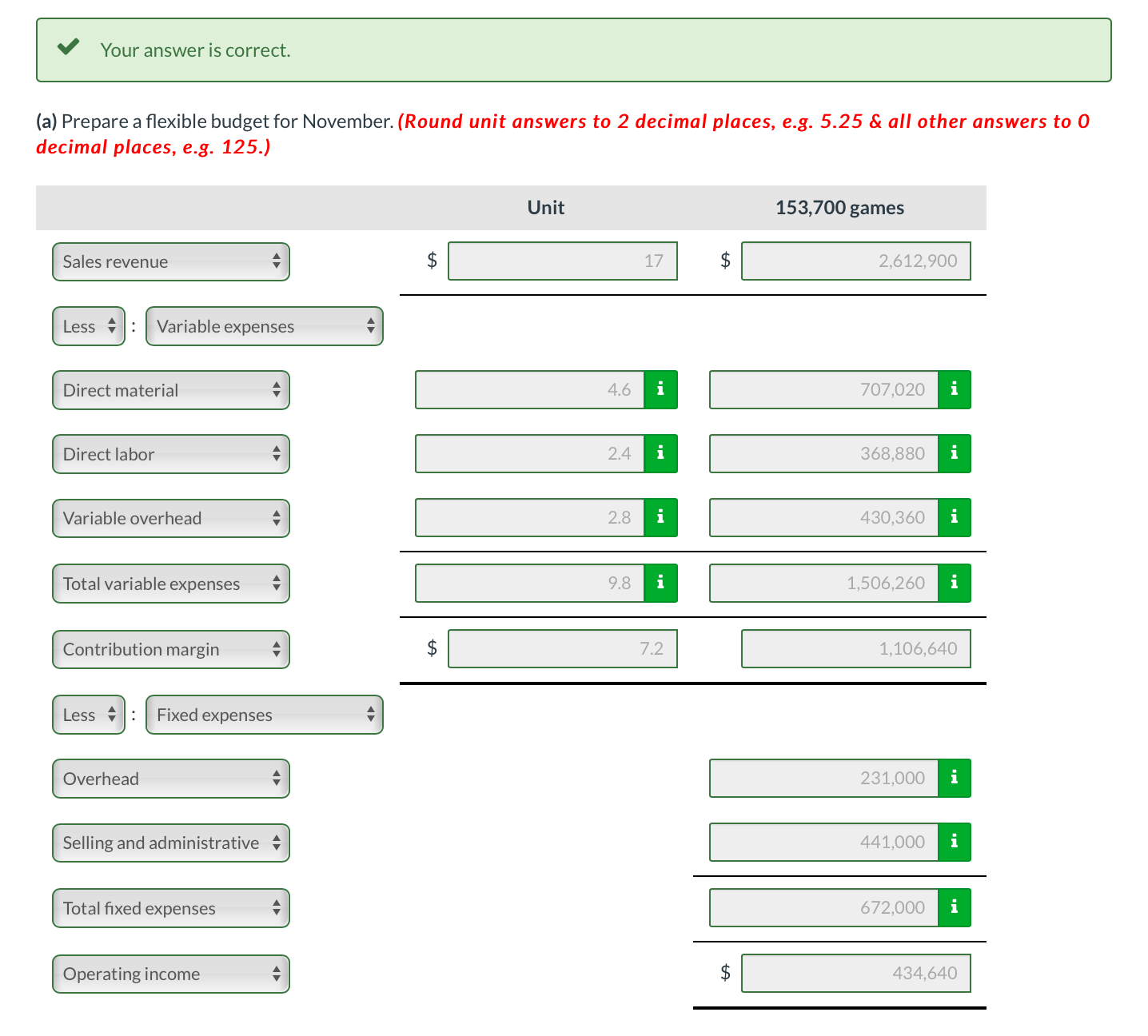 Your answer is correct.

(a) Prepare a flexible budget for November. (Round unit answers to 2 decimal places, e.g. 5.25 & all other answers to 0 decimal places, e.g. 125.)

| | Unit | 153,700 games |
|---|---|---|
| Sales revenue | $ 17 | $ 2,612,900 |
| Less : Variable expenses | | |
| Direct material | 4.6 i | 707,020 i |
| Direct labor | 2.4 i | 368,880 i |
| Variable overhead | 2.8 i | 430,360 i |
| Total variable expenses | 9.8 i | 1,506,260 i |
| Contribution margin | $ 7.2 | 1,106,640 |
| Less : Fixed expenses | | |
| Overhead | | 231,000 i |
| Selling and administrative | | 441,000 i |
| Total fixed expenses | | 672,000 i |
| Operating income | | $ 434,640 |