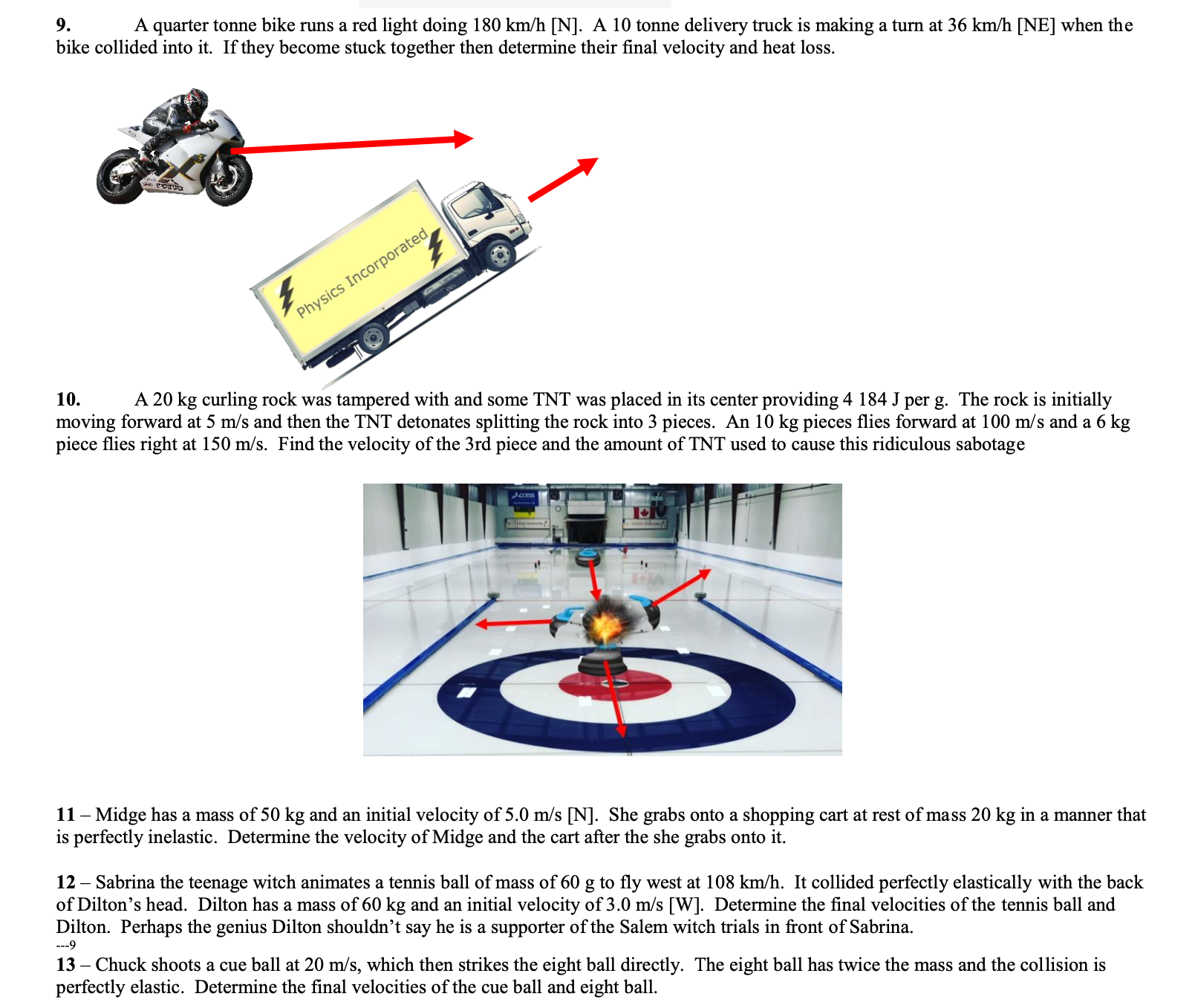 9. A quarter tonne bike runs a red light doing 180 km/h [N]. A 10 tonne delivery truck is making a turn at 36 km/h [NE] when the bike collided into it. If they become stuck together then determine their final velocity and heat loss.

Physics Incorporated

10. A 20 kg curling rock was tampered with and some TNT was placed in its center providing 4 184 J per g. The rock is initially moving forward at 5 m/s and then the TNT detonates splitting the rock into 3 pieces. An 10 kg pieces flies forward at 100 m/s and a 6 kg piece flies right at 150 m/s. Find the velocity of the 3rd piece and the amount of TNT used to cause this ridiculous sabotage

11 – Midge has a mass of 50 kg and an initial velocity of 5.0 m/s [N]. She grabs onto a shopping cart at rest of mass 20 kg in a manner that is perfectly inelastic. Determine the velocity of Midge and the cart after the she grabs onto it.

12 – Sabrina the teenage witch animates a tennis ball of mass of 60 g to fly west at 108 km/h. It collided perfectly elastically with the back of Dilton's head. Dilton has a mass of 60 kg and an initial velocity of 3.0 m/s [W]. Determine the final velocities of the tennis ball and Dilton. Perhaps the genius Dilton shouldn't say he is a supporter of the Salem witch trials in front of Sabrina.
---9
13 – Chuck shoots a cue ball at 20 m/s, which then strikes the eight ball directly. The eight ball has twice the mass and the collision is perfectly elastic. Determine the final velocities of the cue ball and eight ball.