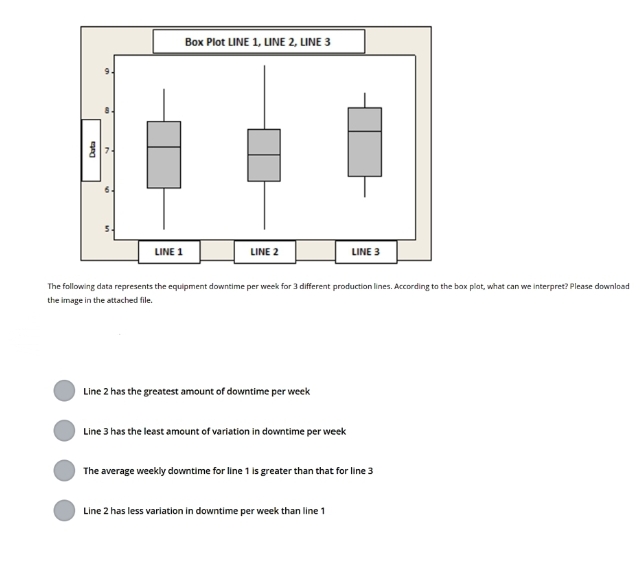 Box Plot LINE 1, LINE 2, LINE 3

Data

9
8
7
6
5

LINE 1
LINE 2
LINE 3

The following data represents the equipment downtime per week for 3 different production lines. According to the box plot, what can we interpret? Please download the image in the attached file.

Line 2 has the greatest amount of downtime per week

Line 3 has the least amount of variation in downtime per week

The average weekly downtime for line 1 is greater than that for line 3

Line 2 has less variation in downtime per week than line 1