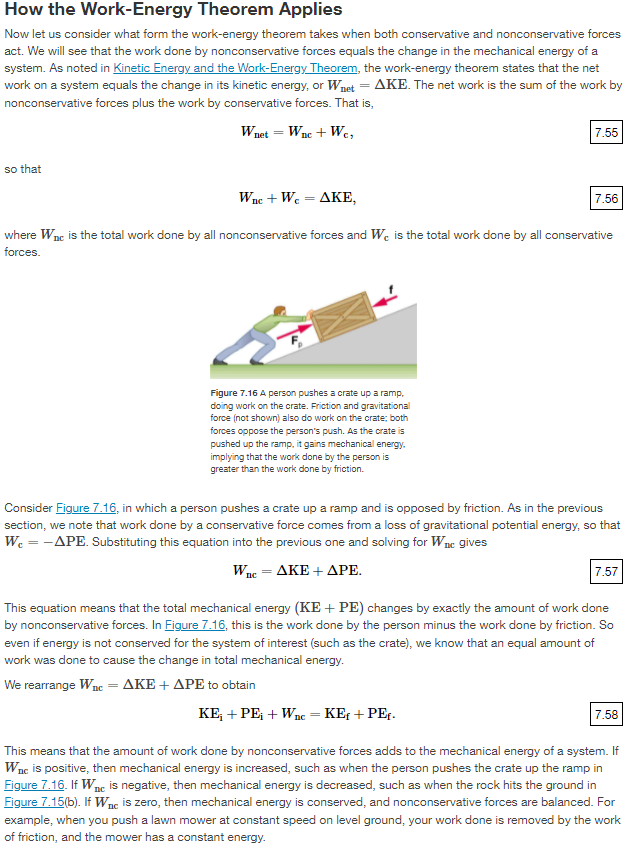 How the Work-Energy Theorem Applies

Now let us consider what form the work-energy theorem takes when both conservative and nonconservative forces act. We will see that the work done by nonconservative forces equals the change in the mechanical energy of a system. As noted in Kinetic Energy and the Work-Energy Theorem, the work-energy theorem states that the net work on a system equals the change in its kinetic energy, or $W_{net} = \Delta KE$. The net work is the sum of the work by nonconservative forces plus the work by conservative forces. That is,

$W_{net} = W_{nc} + W_c,$ 7.55

so that

$W_{nc} + W_c = \Delta KE,$ 7.56

where $W_{nc}$ is the total work done by all nonconservative forces and $W_c$ is the total work done by all conservative forces.

f

$F_p$

Figure 7.16 A person pushes a crate up a ramp, doing work on the crate. Friction and gravitational force (not shown) also do work on the crate; both forces oppose the person's push. As the crate is pushed up the ramp, it gains mechanical energy, implying that the work done by the person is greater than the work done by friction.

Consider Figure 7.16, in which a person pushes a crate up a ramp and is opposed by friction. As in the previous section, we note that work done by a conservative force comes from a loss of gravitational potential energy, so that $W_c = -\Delta PE$. Substituting this equation into the previous one and solving for $W_{nc}$ gives

$W_{nc} = \Delta KE + \Delta PE.$ 7.57

This equation means that the total mechanical energy $(KE + PE)$ changes by exactly the amount of work done by nonconservative forces. In Figure 7.16, this is the work done by the person minus the work done by friction. So even if energy is not conserved for the system of interest (such as the crate), we know that an equal amount of work was done to cause the change in total mechanical energy.

We rearrange $W_{nc} = \Delta KE + \Delta PE$ to obtain

$KE_i + PE_i + W_{nc} = KE_f + PE_f.$ 7.58

This means that the amount of work done by nonconservative forces adds to the mechanical energy of a system. If $W_{nc}$ is positive, then mechanical energy is increased, such as when the person pushes the crate up the ramp in Figure 7.16. If $W_{nc}$ is negative, then mechanical energy is decreased, such as when the rock hits the ground in Figure 7.15(b). If $W_{nc}$ is zero, then mechanical energy is conserved, and nonconservative forces are balanced. For example, when you push a lawn mower at constant speed on level ground, your work done is removed by the work of friction, and the mower has a constant energy.