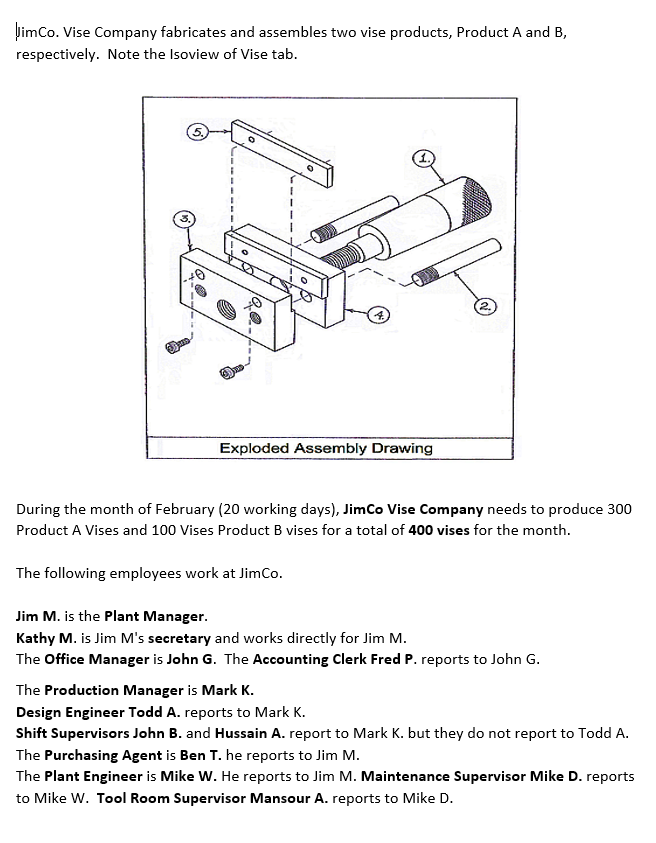 JimCo. Vise Company fabricates and assembles two vise products, Product A and B, respectively. Note the Isoview of Vise tab.

5.

1.

3.

2.

4.

Exploded Assembly Drawing

During the month of February (20 working days), JimCo Vise Company needs to produce 300 Product A Vises and 100 Vises Product B vises for a total of 400 vises for the month.

The following employees work at JimCo.

Jim M. is the Plant Manager.
Kathy M. is Jim M's secretary and works directly for Jim M.
The Office Manager is John G. The Accounting Clerk Fred P. reports to John G.

The Production Manager is Mark K.
Design Engineer Todd A. reports to Mark K.
Shift Supervisors John B. and Hussain A. report to Mark K. but they do not report to Todd A.
The Purchasing Agent is Ben T. he reports to Jim M.
The Plant Engineer is Mike W. He reports to Jim M. Maintenance Supervisor Mike D. reports to Mike W. Tool Room Supervisor Mansour A. reports to Mike D.