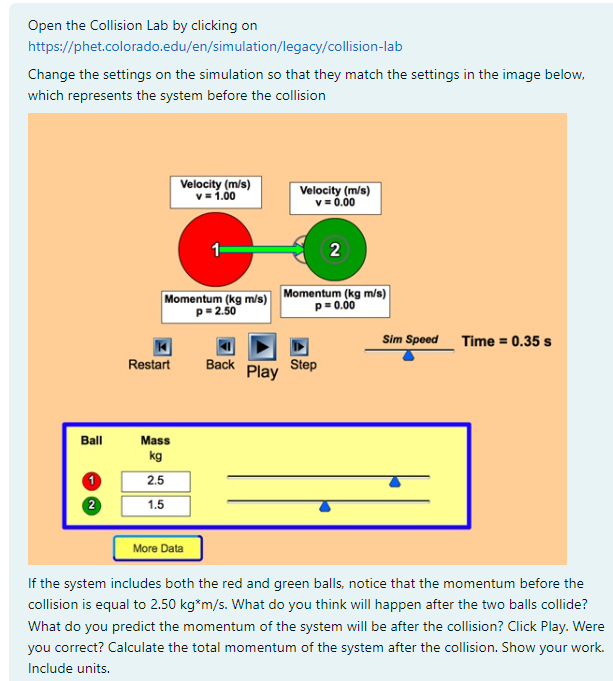 Open the Collision Lab by clicking on https://phet.colorado.edu/en/simulation/legacy/collision-lab

Change the settings on the simulation so that they match the settings in the image below, which represents the system before the collision

Velocity (m/s)
v = 1.00

Velocity (m/s)
v = 0.00

1

2

Momentum (kg m/s)
p = 2.50

Momentum (kg m/s)
p = 0.00

Restart Back Play Step

Sim Speed

Time = 0.35 s

| Ball | Mass kg |
|---|---|
| 1 | 2.5 |
| 2 | 1.5 |

More Data

If the system includes both the red and green balls, notice that the momentum before the collision is equal to 2.50 kg*m/s. What do you think will happen after the two balls collide? What do you predict the momentum of the system will be after the collision? Click Play. Were you correct? Calculate the total momentum of the system after the collision. Show your work. Include units.