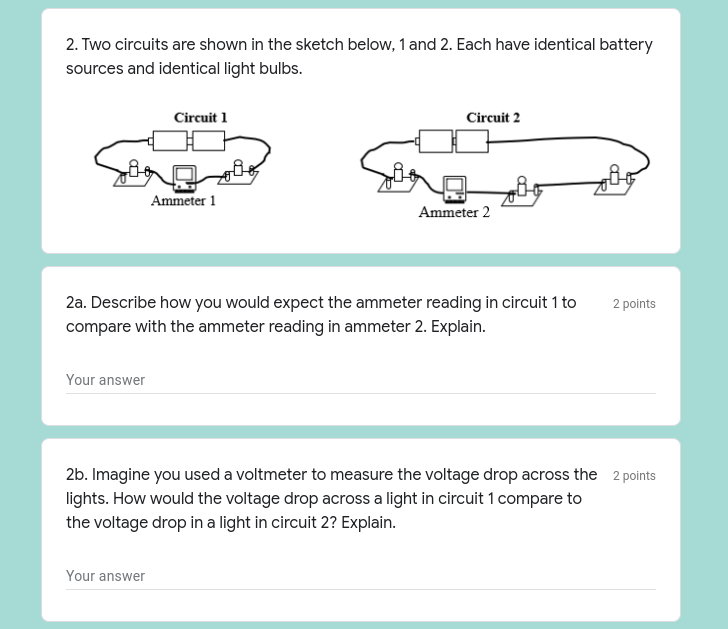 2. Two circuits are shown in the sketch below, 1 and 2. Each have identical battery sources and identical light bulbs.

Circuit 1

Ammeter 1

Circuit 2

Ammeter 2

2a. Describe how you would expect the ammeter reading in circuit 1 to compare with the ammeter reading in ammeter 2. Explain.

2 points

Your answer

2b. Imagine you used a voltmeter to measure the voltage drop across the lights. How would the voltage drop across a light in circuit 1 compare to the voltage drop in a light in circuit 2? Explain.

2 points

Your answer