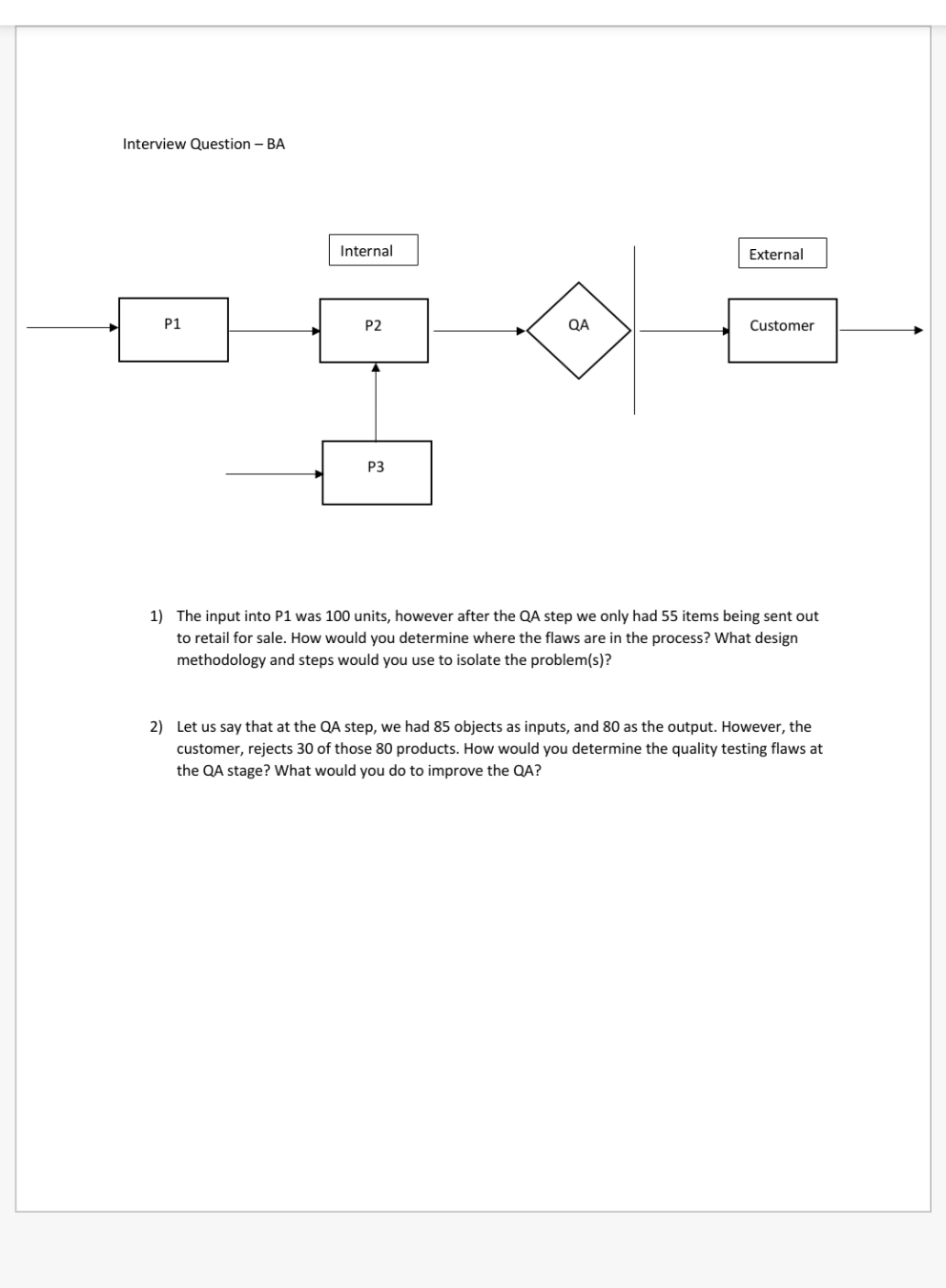 Interview Question – BA

Internal

External

P1

P2

QA

Customer

P3

1) The input into P1 was 100 units, however after the QA step we only had 55 items being sent out to retail for sale. How would you determine where the flaws are in the process? What design methodology and steps would you use to isolate the problem(s)?

2) Let us say that at the QA step, we had 85 objects as inputs, and 80 as the output. However, the customer, rejects 30 of those 80 products. How would you determine the quality testing flaws at the QA stage? What would you do to improve the QA?