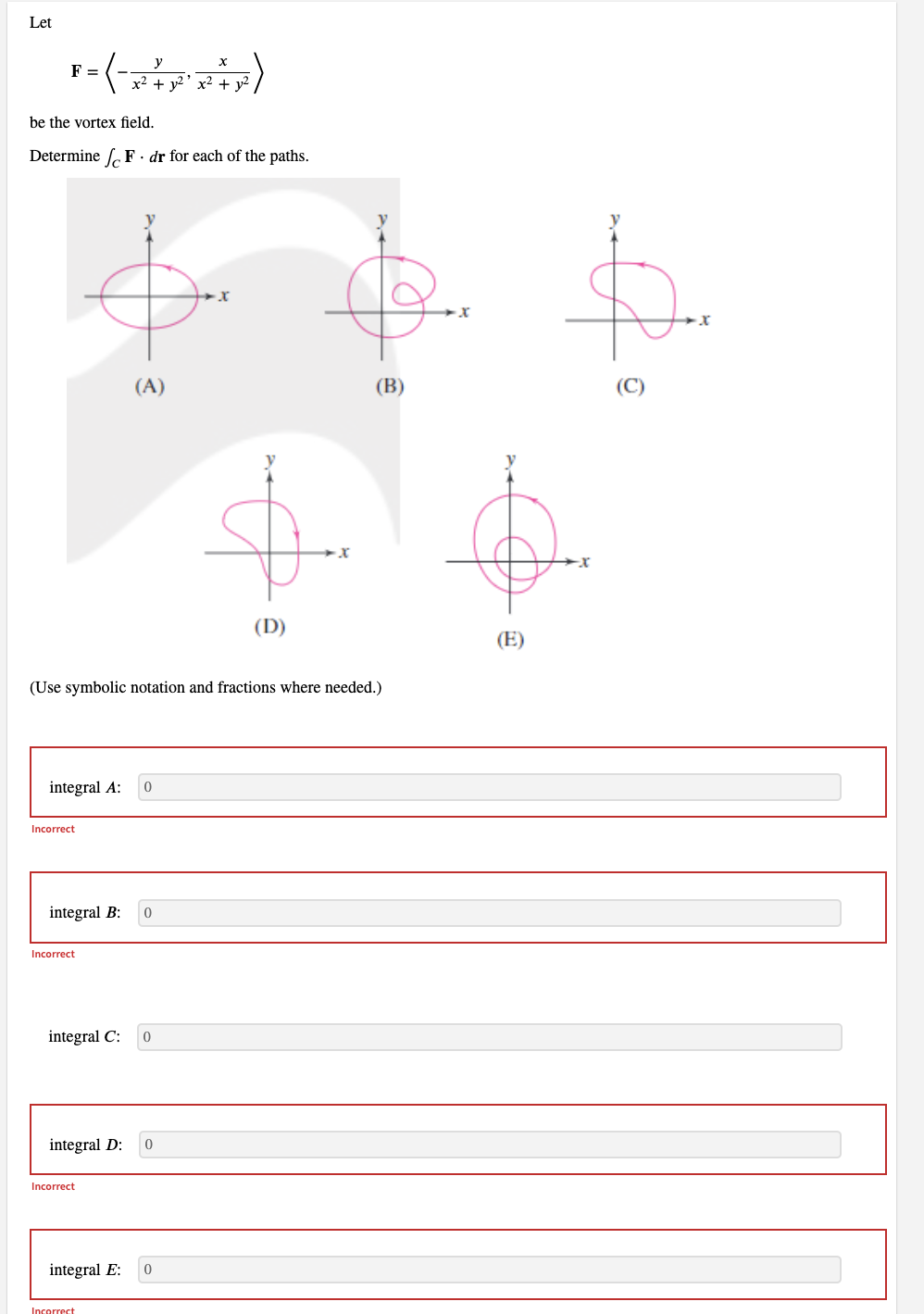 Let

$\mathbf{F} = \left\langle -\frac{y}{x^2+y^2}, \frac{x}{x^2+y^2} \right\rangle$

be the vortex field.

Determine $\int_C \mathbf{F} \cdot d\mathbf{r}$ for each of the paths.

y
x
(A)

y
x
(B)

y
x
(C)

y
x
(D)

y
x
(E)

(Use symbolic notation and fractions where needed.)

integral $A$: 0

Incorrect

integral $B$: 0

Incorrect

integral $C$: 0

integral $D$: 0

Incorrect

integral $E$: 0

Incorrect