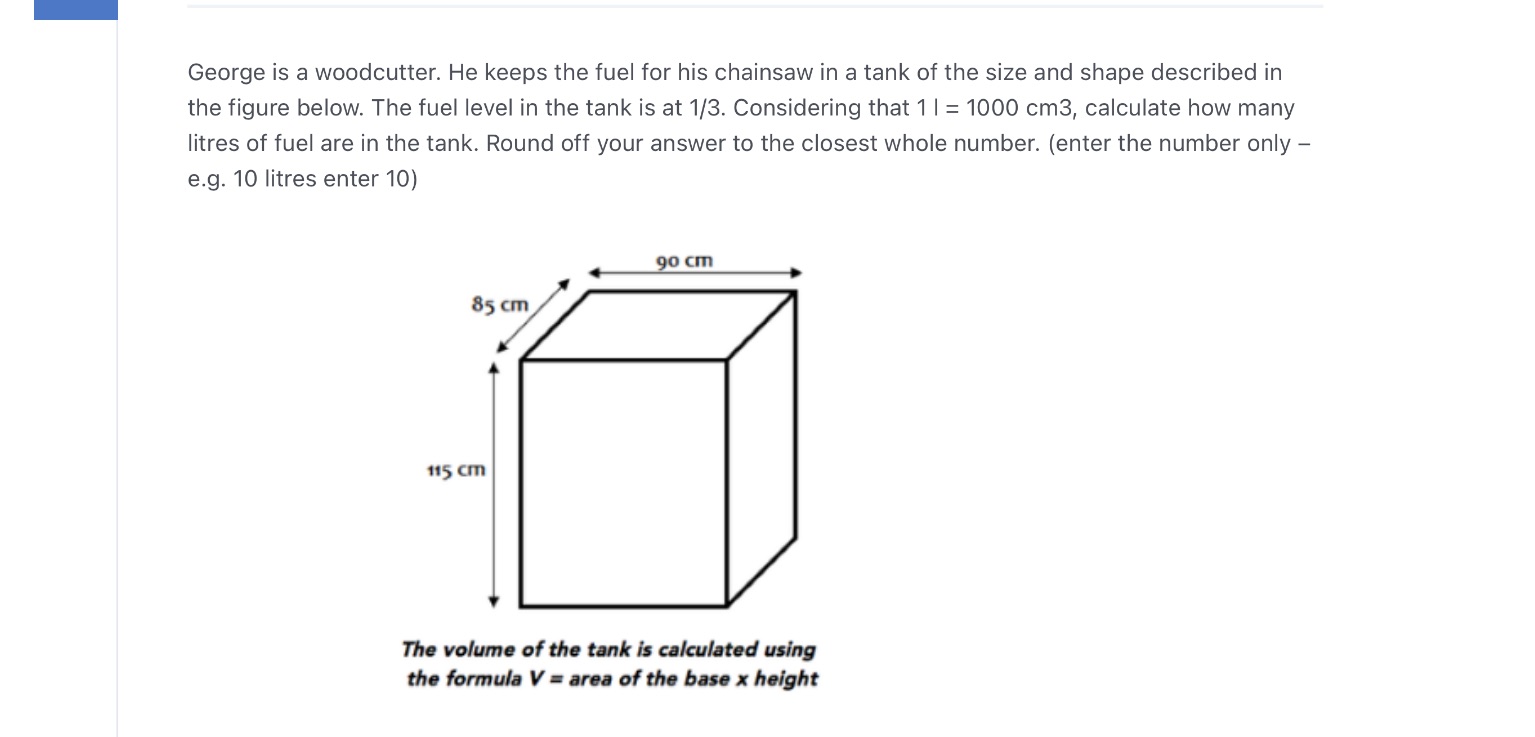 George is a woodcutter. He keeps the fuel for his chainsaw in a tank of the size and shape described in the figure below. The fuel level in the tank is at 1/3. Considering that 1 l = 1000 cm3, calculate how many litres of fuel are in the tank. Round off your answer to the closest whole number. (enter the number only – e.g. 10 litres enter 10)

90 cm

85 cm

115 cm

The volume of the tank is calculated using the formula V = area of the base x height