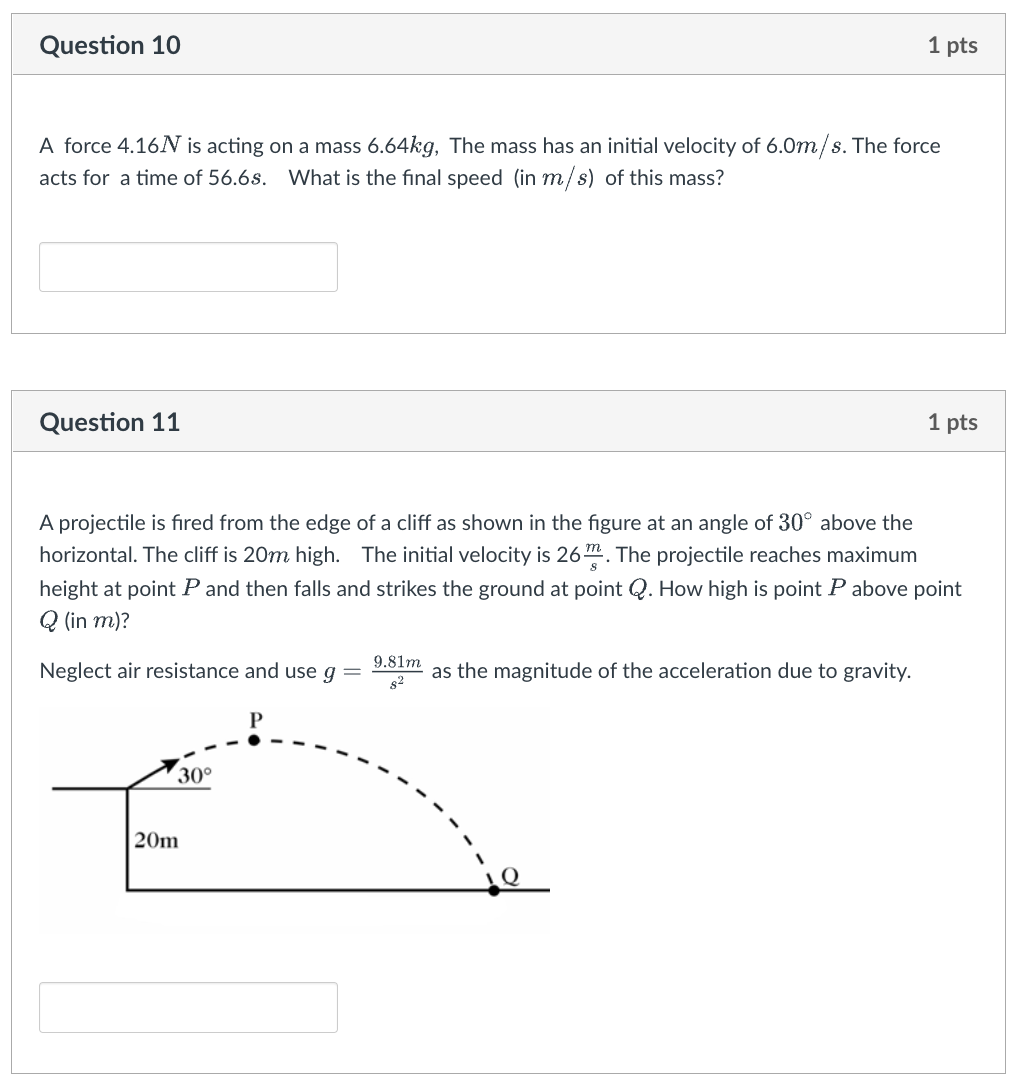 Question 10

1 pts

A force $4.16N$ is acting on a mass $6.64kg$, The mass has an initial velocity of $6.0m/s$. The force acts for a time of $56.6s$. What is the final speed (in $m/s$) of this mass?

Question 11

1 pts

A projectile is fired from the edge of a cliff as shown in the figure at an angle of $30^\circ$ above the horizontal. The cliff is $20m$ high. The initial velocity is $26\frac{m}{s}$. The projectile reaches maximum height at point $P$ and then falls and strikes the ground at point $Q$. How high is point $P$ above point $Q$ (in $m$)?

Neglect air resistance and use $g = \frac{9.81m}{s^2}$ as the magnitude of the acceleration due to gravity.

P
30°
20m
Q