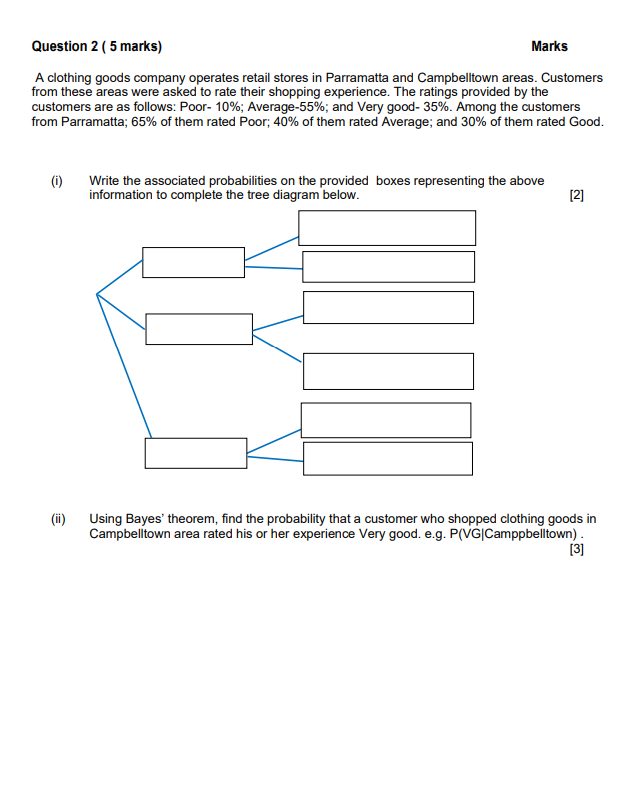 Question 2 ( 5 marks)

Marks

A clothing goods company operates retail stores in Parramatta and Campbelltown areas. Customers from these areas were asked to rate their shopping experience. The ratings provided by the customers are as follows: Poor- 10%; Average-55%; and Very good- 35%. Among the customers from Parramatta; 65% of them rated Poor; 40% of them rated Average; and 30% of them rated Good.

(i) Write the associated probabilities on the provided boxes representing the above information to complete the tree diagram below. [2]

(ii) Using Bayes' theorem, find the probability that a customer who shopped clothing goods in Campbelltown area rated his or her experience Very good. e.g. P(VG|Camppbelltown) . [3]