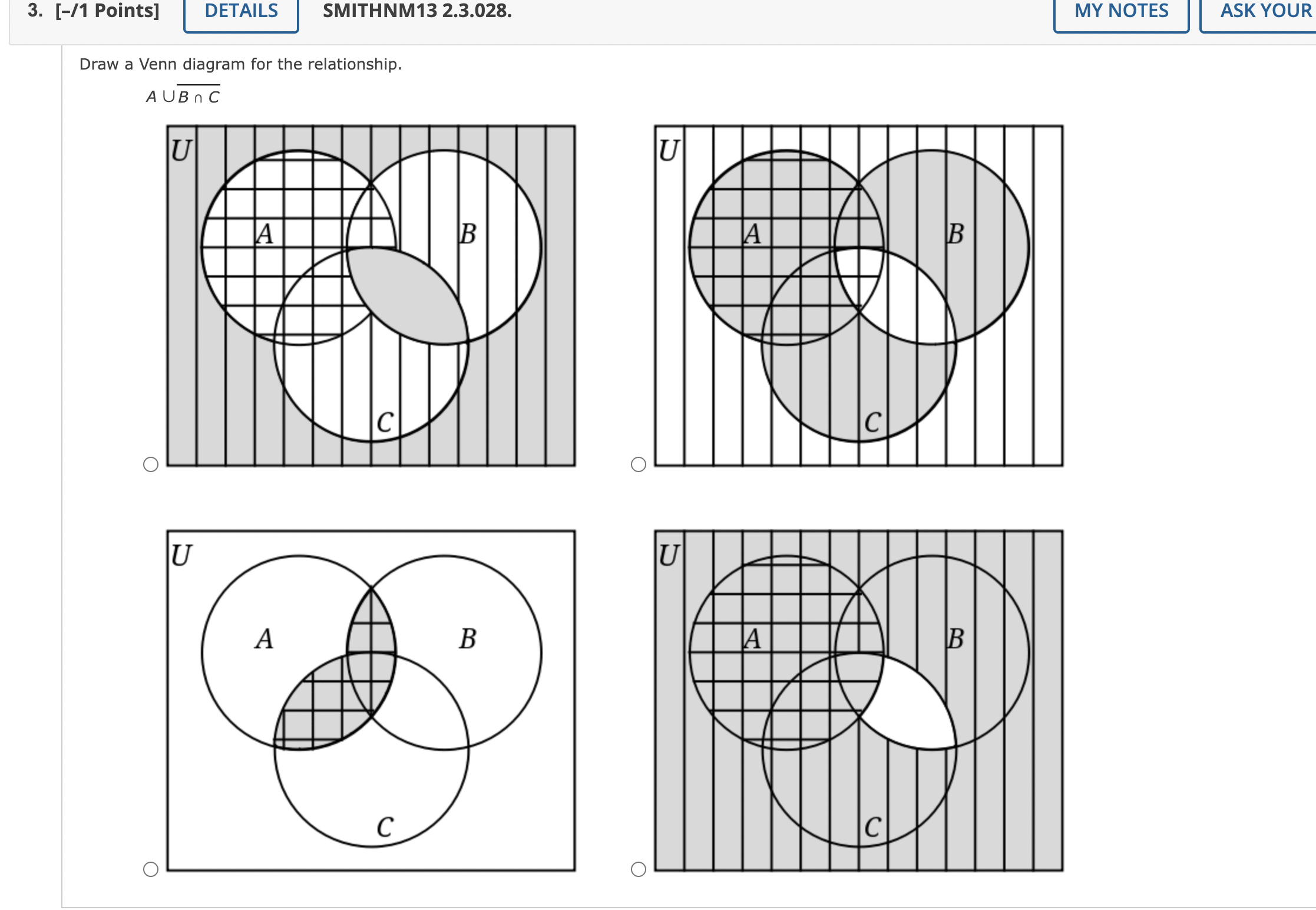 3. [–/1 Points] DETAILS SMITHNM13 2.3.028. MY NOTES ASK YOUR

Draw a Venn diagram for the relationship.

$A \cup \overline{B \cap C}$

U
A
B
C

U
A
B
C

U
A
B
C

U
A
B
C