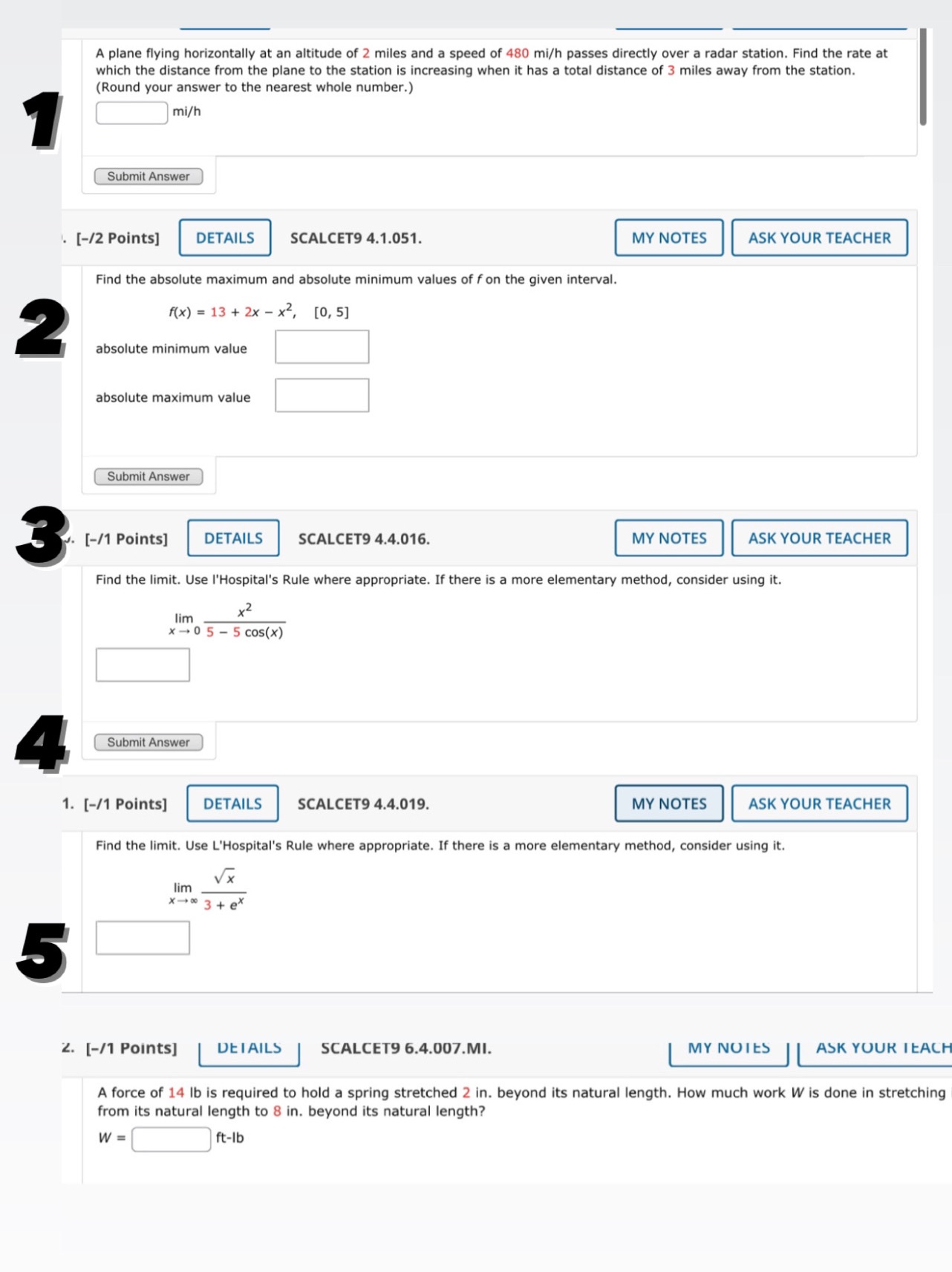 1

A plane flying horizontally at an altitude of 2 miles and a speed of 480 mi/h passes directly over a radar station. Find the rate at which the distance from the plane to the station is increasing when it has a total distance of 3 miles away from the station. (Round your answer to the nearest whole number.)

mi/h

Submit Answer

. [–/2 Points] DETAILS SCALCET9 4.1.051. MY NOTES ASK YOUR TEACHER

2

Find the absolute maximum and absolute minimum values of $f$ on the given interval.

$f(x) = 13 + 2x - x^2, \quad [0, 5]$

absolute minimum value

absolute maximum value

Submit Answer

3

. [–/1 Points] DETAILS SCALCET9 4.4.016. MY NOTES ASK YOUR TEACHER

Find the limit. Use l'Hospital's Rule where appropriate. If there is a more elementary method, consider using it.

$\lim_{x \to 0} \frac{x^2}{5 - 5\cos(x)}$

4

Submit Answer

1. [–/1 Points] DETAILS SCALCET9 4.4.019. MY NOTES ASK YOUR TEACHER

Find the limit. Use L'Hospital's Rule where appropriate. If there is a more elementary method, consider using it.

$\lim_{x \to \infty} \frac{\sqrt{x}}{3 + e^x}$

5

2. [–/1 Points] DETAILS SCALCET9 6.4.007.MI. MY NOTES ASK YOUR TEACH

A force of 14 lb is required to hold a spring stretched 2 in. beyond its natural length. How much work $W$ is done in stretching from its natural length to 8 in. beyond its natural length?

$W =$ ft-lb