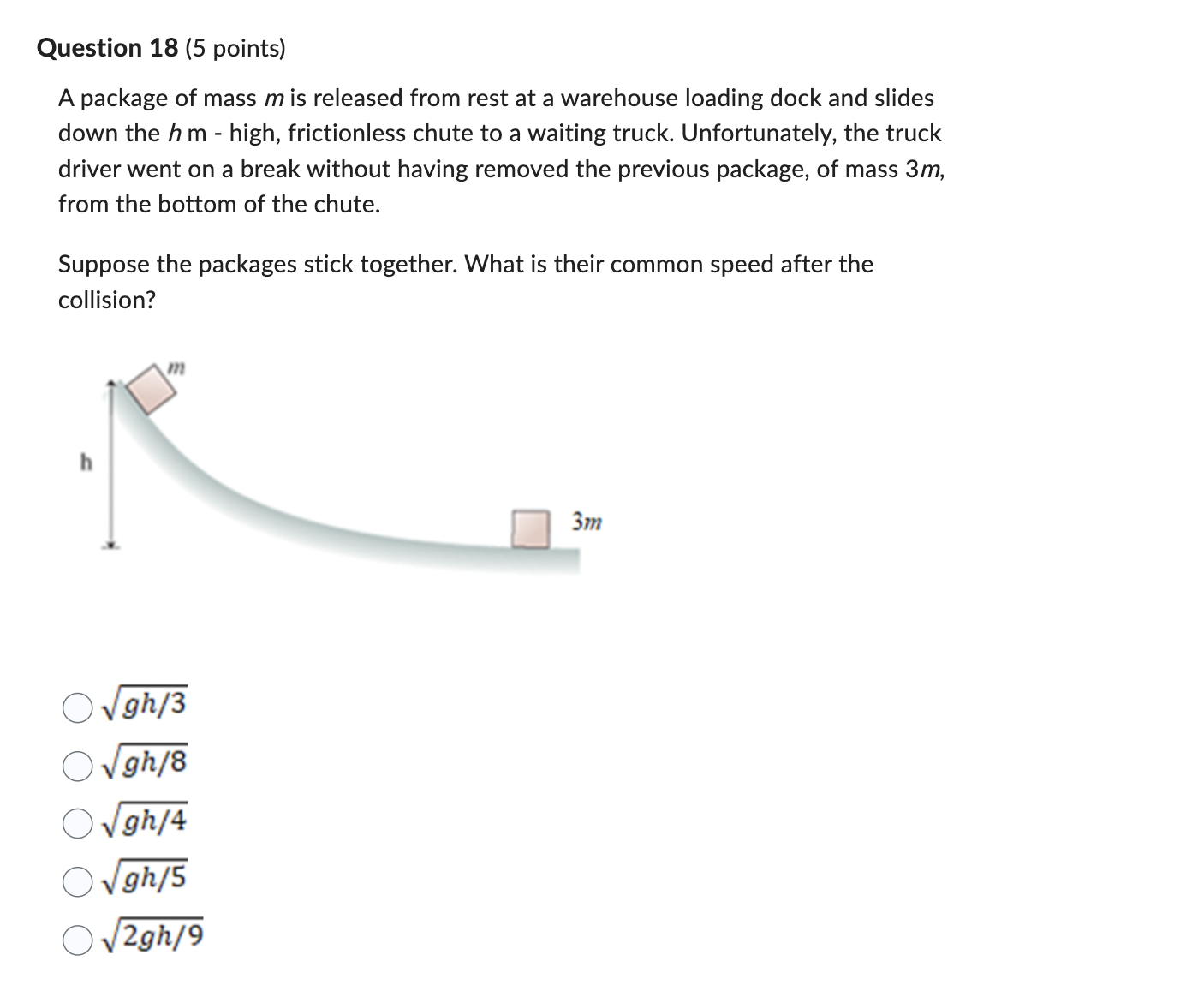 Question 18 (5 points)

A package of mass $m$ is released from rest at a warehouse loading dock and slides down the $h$ m - high, frictionless chute to a waiting truck. Unfortunately, the truck driver went on a break without having removed the previous package, of mass $3m$, from the bottom of the chute.

Suppose the packages stick together. What is their common speed after the collision?

$m$

h

$3m$

$\sqrt{gh/3}$

$\sqrt{gh/8}$

$\sqrt{gh/4}$

$\sqrt{gh/5}$

$\sqrt{2gh/9}$