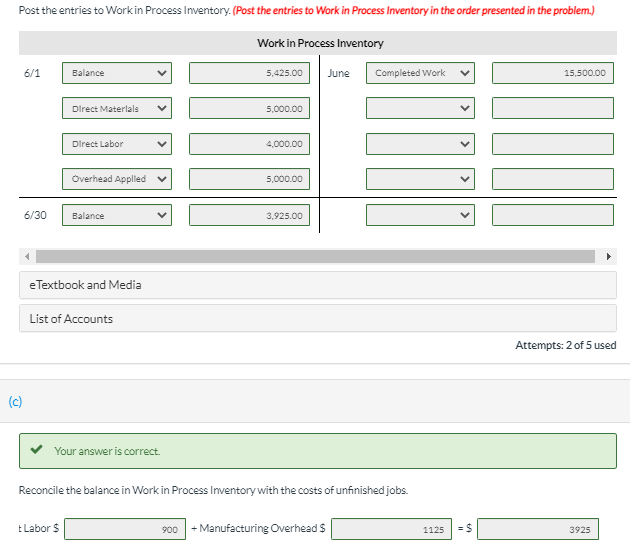 Post the entries to Work in Process Inventory. (Post the entries to Work in Process Inventory in the order presented in the problem.)

Work in Process Inventory

| | | | | | |
|---|---|---|---|---|---|
| 6/1 | Balance | 5,425.00 | June | Completed Work | 15,500.00 |
| | Direct Materials | 5,000.00 | | | |
| | Direct Labor | 4,000.00 | | | |
| | Overhead Applied | 5,000.00 | | | |
| 6/30 | Balance | 3,925.00 | | | |

eTextbook and Media

List of Accounts

Attempts: 2 of 5 used

(c)

Your answer is correct.

Reconcile the balance in Work in Process Inventory with the costs of unfinished jobs.

t Labor $ 900 + Manufacturing Overhead $ 1125 = $ 3925