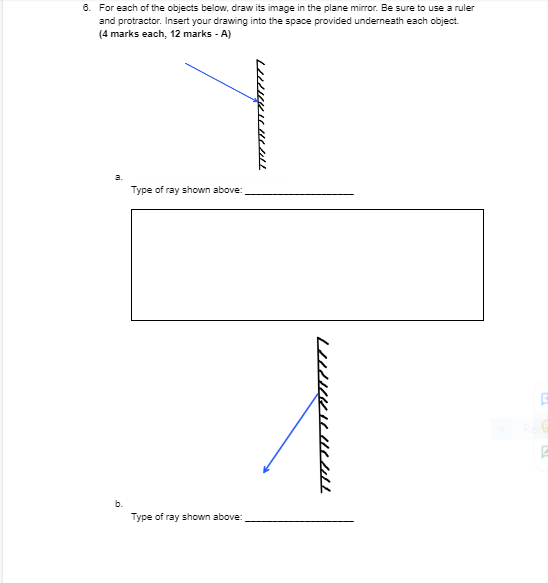 6. For each of the objects below, draw its image in the plane mirror. Be sure to use a ruler and protractor. Insert your drawing into the space provided underneath each object.
(4 marks each, 12 marks - A)

a.

Type of ray shown above: ____________________

b.

Type of ray shown above: ____________________