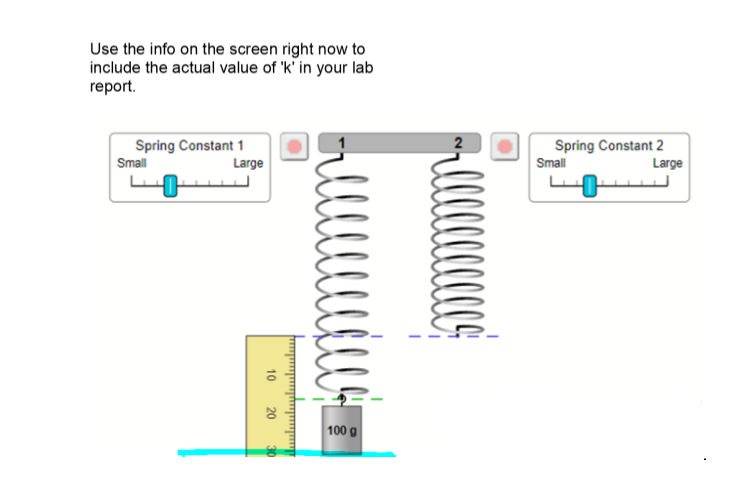 Use the info on the screen right now to include the actual value of 'k' in your lab report.

Spring Constant 1
Small Large

1 2

Spring Constant 2
Small Large

10
20
30

100 g