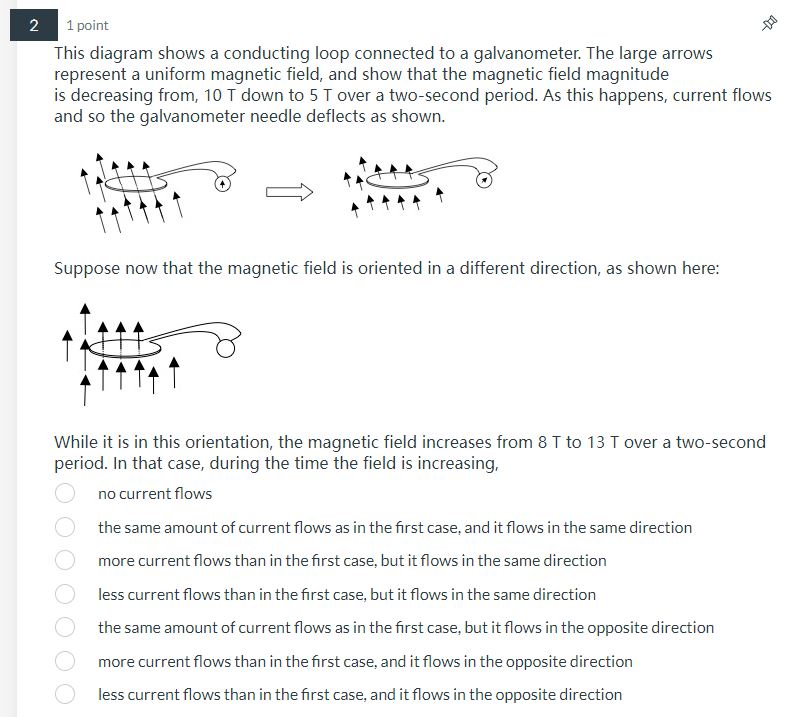 2

1 point

This diagram shows a conducting loop connected to a galvanometer. The large arrows represent a uniform magnetic field, and show that the magnetic field magnitude is decreasing from, 10 T down to 5 T over a two-second period. As this happens, current flows and so the galvanometer needle deflects as shown.

Suppose now that the magnetic field is oriented in a different direction, as shown here:

While it is in this orientation, the magnetic field increases from 8 T to 13 T over a two-second period. In that case, during the time the field is increasing,

no current flows

the same amount of current flows as in the first case, and it flows in the same direction

more current flows than in the first case, but it flows in the same direction

less current flows than in the first case, but it flows in the same direction

the same amount of current flows as in the first case, but it flows in the opposite direction

more current flows than in the first case, and it flows in the opposite direction

less current flows than in the first case, and it flows in the opposite direction