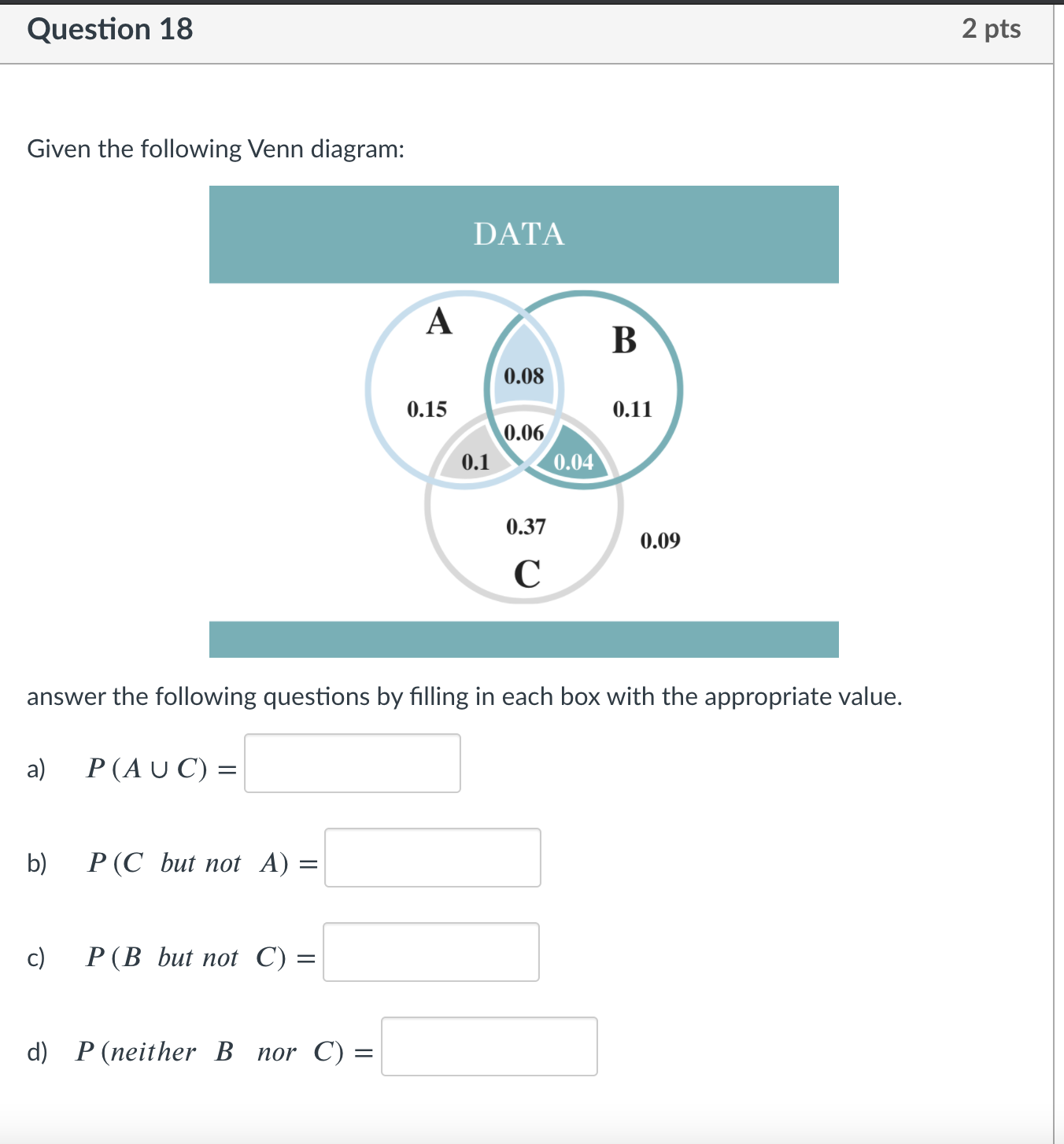 Question 18

2 pts

Given the following Venn diagram:

DATA

A

B

0.08

0.15

0.11

0.06

0.1

0.04

0.37

0.09

C

answer the following questions by filling in each box with the appropriate value.

a) $P(A \cup C) =$

b) $P(C \text{ but not } A) =$

c) $P(B \text{ but not } C) =$

d) $P(\text{neither } B \text{ nor } C) =$