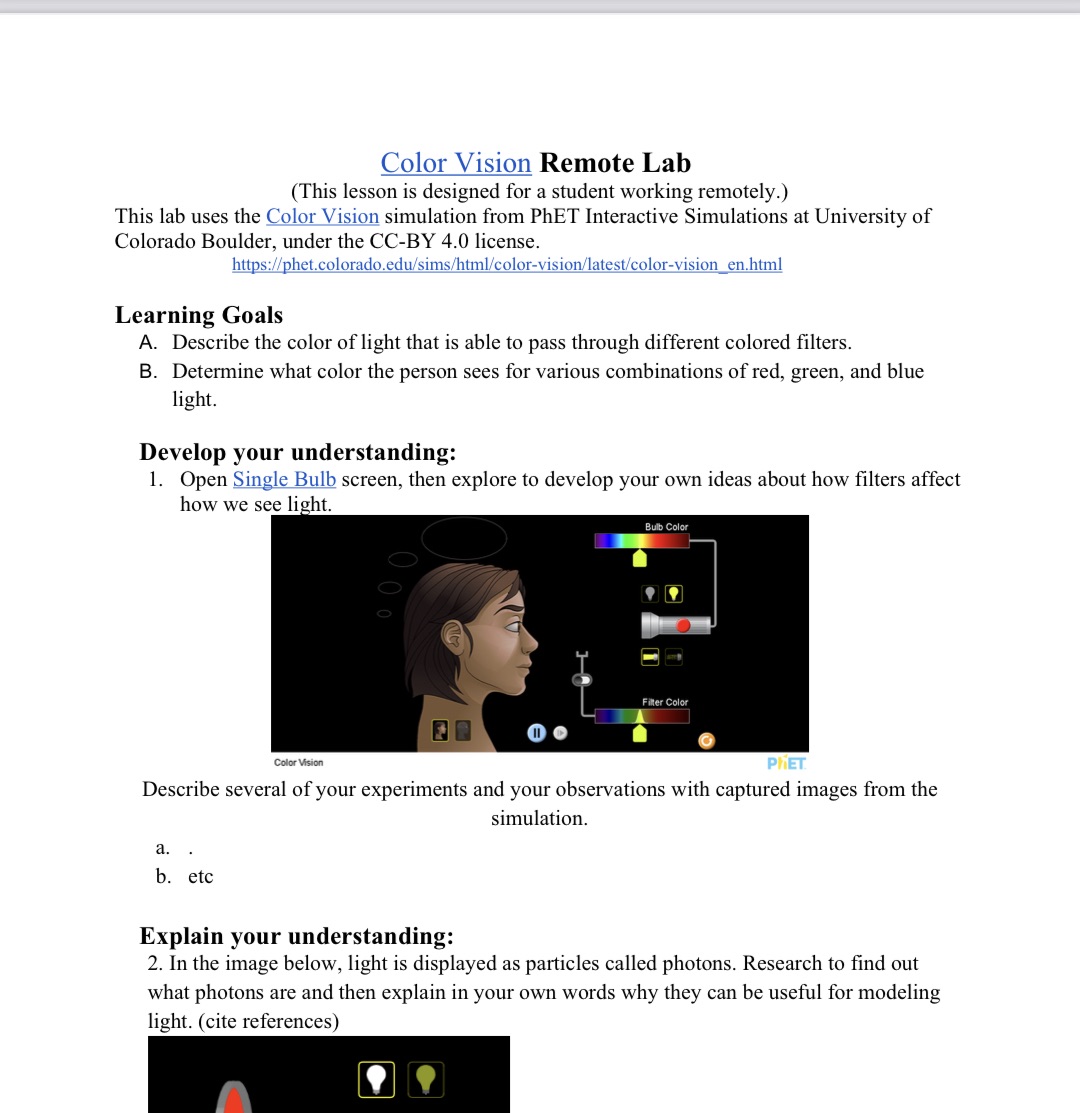 Color Vision Remote Lab
(This lesson is designed for a student working remotely.)
This lab uses the Color Vision simulation from PhET Interactive Simulations at University of Colorado Boulder, under the CC-BY 4.0 license.
https://phet.colorado.edu/sims/html/color-vision/latest/color-vision_en.html

Learning Goals
A. Describe the color of light that is able to pass through different colored filters.
B. Determine what color the person sees for various combinations of red, green, and blue light.

Develop your understanding:
1. Open Single Bulb screen, then explore to develop your own ideas about how filters affect how we see light.

Bulb Color
Filter Color
Color Vision
PhET

Describe several of your experiments and your observations with captured images from the simulation.

a. .
b. etc

Explain your understanding:
2. In the image below, light is displayed as particles called photons. Research to find out what photons are and then explain in your own words why they can be useful for modeling light. (cite references)