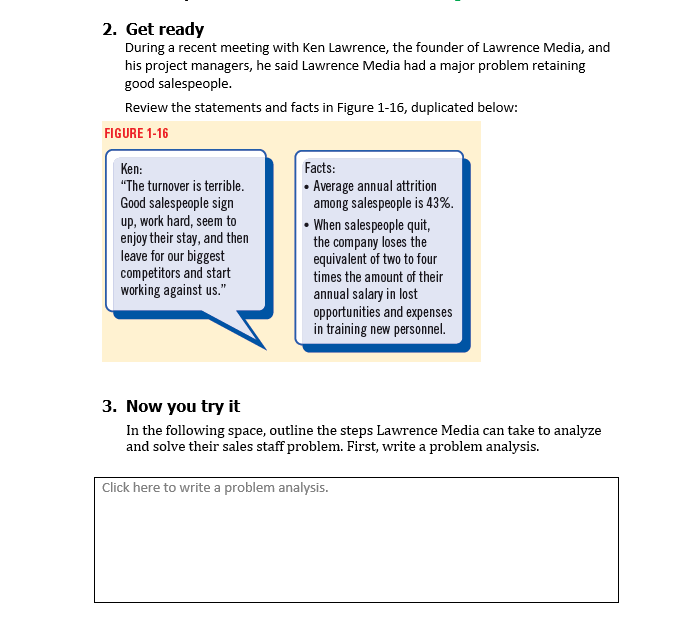 2. Get ready

During a recent meeting with Ken Lawrence, the founder of Lawrence Media, and his project managers, he said Lawrence Media had a major problem retaining good salespeople.

Review the statements and facts in Figure 1-16, duplicated below:

FIGURE 1-16

Ken:
"The turnover is terrible. Good salespeople sign up, work hard, seem to enjoy their stay, and then leave for our biggest competitors and start working against us."

Facts:
• Average annual attrition among salespeople is 43%.
• When salespeople quit, the company loses the equivalent of two to four times the amount of their annual salary in lost opportunities and expenses in training new personnel.

3. Now you try it

In the following space, outline the steps Lawrence Media can take to analyze and solve their sales staff problem. First, write a problem analysis.

Click here to write a problem analysis.