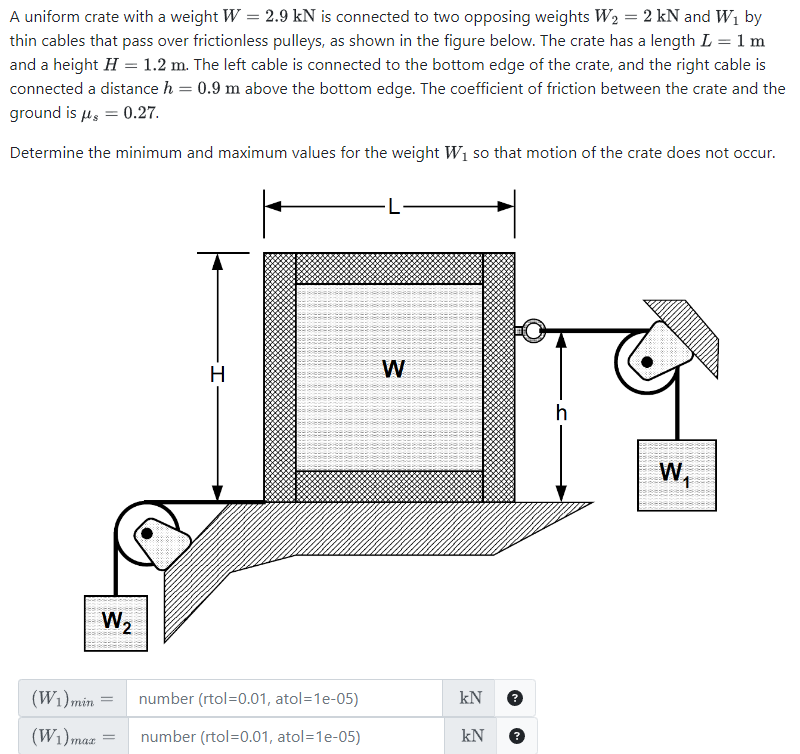 A uniform crate with a weight $W = 2.9$ kN is connected to two opposing weights $W_2 = 2$ kN and $W_1$ by thin cables that pass over frictionless pulleys, as shown in the figure below. The crate has a length $L = 1$ m and a height $H = 1.2$ m. The left cable is connected to the bottom edge of the crate, and the right cable is connected a distance $h = 0.9$ m above the bottom edge. The coefficient of friction between the crate and the ground is $\mu_s = 0.27$.

Determine the minimum and maximum values for the weight $W_1$ so that motion of the crate does not occur.

L

H

W

h

$W_1$

$W_2$

$(W_1)_{min} =$ number (rtol=0.01, atol=1e-05) kN ?

$(W_1)_{max} =$ number (rtol=0.01, atol=1e-05) kN ?