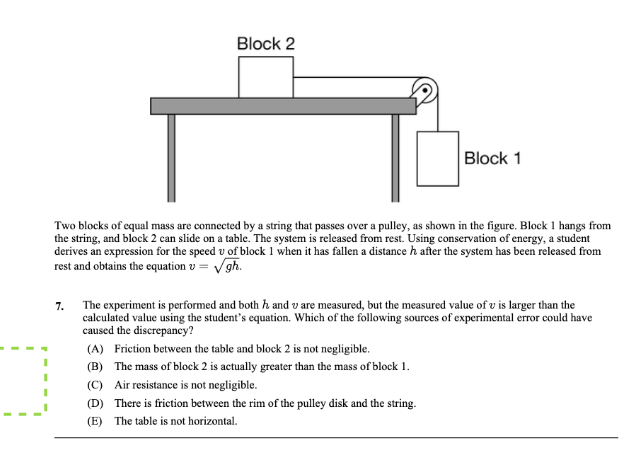 Block 2

Block 1

Two blocks of equal mass are connected by a string that passes over a pulley, as shown in the figure. Block 1 hangs from the string, and block 2 can slide on a table. The system is released from rest. Using conservation of energy, a student derives an expression for the speed $v$ of block 1 when it has fallen a distance $h$ after the system has been released from rest and obtains the equation $v = \sqrt{gh}$.

7. The experiment is performed and both $h$ and $v$ are measured, but the measured value of $v$ is larger than the calculated value using the student's equation. Which of the following sources of experimental error could have caused the discrepancy?

(A) Friction between the table and block 2 is not negligible.

(B) The mass of block 2 is actually greater than the mass of block 1.

(C) Air resistance is not negligible.

(D) There is friction between the rim of the pulley disk and the string.

(E) The table is not horizontal.