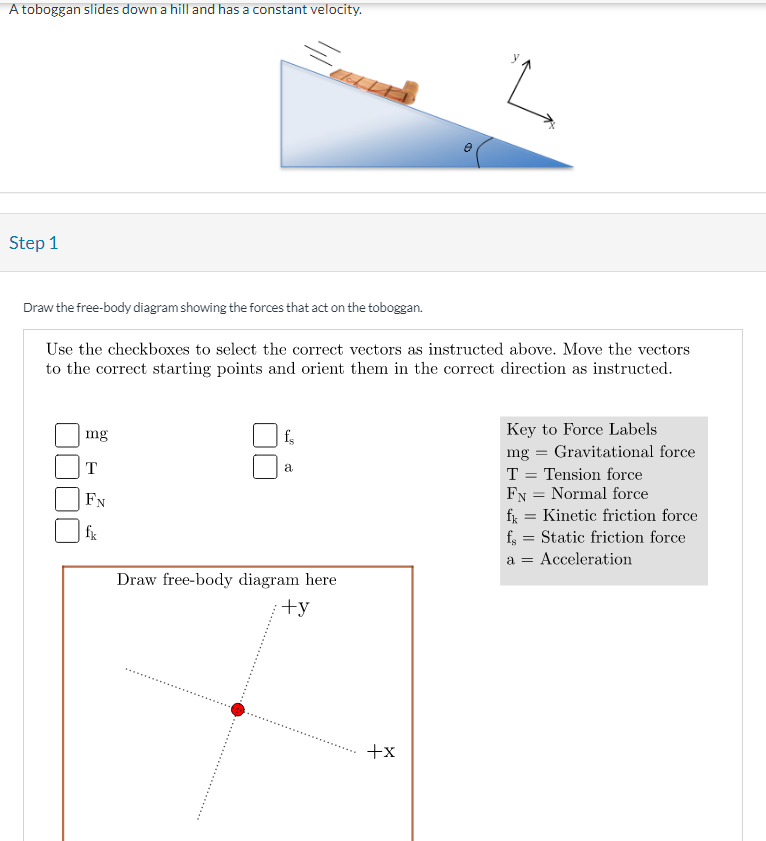 A toboggan slides down a hill and has a constant velocity.

y

x

$\theta$

Step 1

Draw the free-body diagram showing the forces that act on the toboggan.

Use the checkboxes to select the correct vectors as instructed above. Move the vectors to the correct starting points and orient them in the correct direction as instructed.

mg

T

$F_N$

$f_k$

$f_s$

a

Key to Force Labels
mg = Gravitational force
T = Tension force
$F_N$ = Normal force
$f_k$ = Kinetic friction force
$f_s$ = Static friction force
a = Acceleration

Draw free-body diagram here

+y

+x