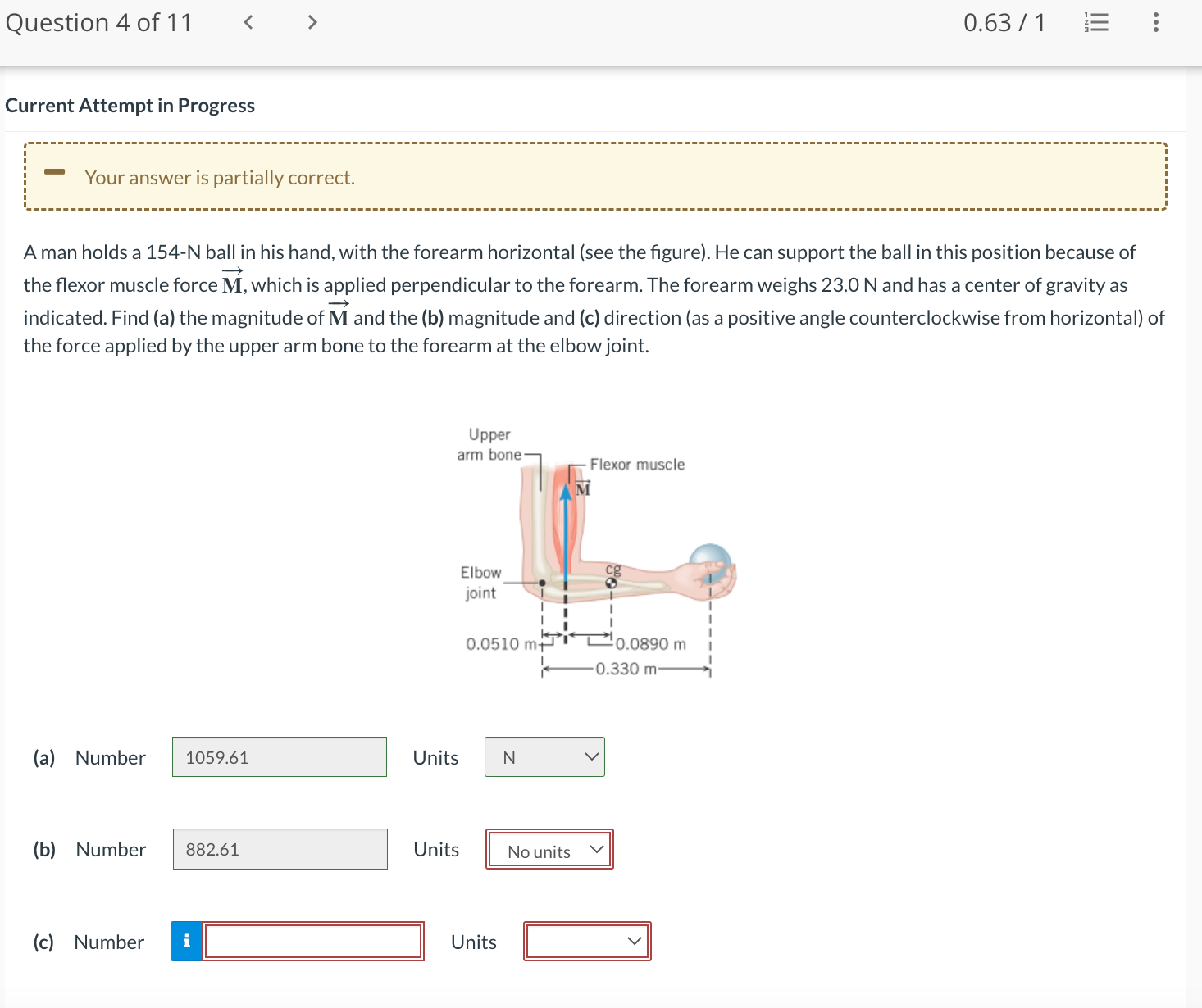 Question 4 of 11 < > 0.63 / 1

Current Attempt in Progress

Your answer is partially correct.

A man holds a 154-N ball in his hand, with the forearm horizontal (see the figure). He can support the ball in this position because of the flexor muscle force $\vec{M}$, which is applied perpendicular to the forearm. The forearm weighs 23.0 N and has a center of gravity as indicated. Find **(a)** the magnitude of $\vec{M}$ and the **(b)** magnitude and **(c)** direction (as a positive angle counterclockwise from horizontal) of the force applied by the upper arm bone to the forearm at the elbow joint.

Upper arm bone
Flexor muscle
$\vec{M}$
Elbow joint
cg
0.0510 m
0.0890 m
0.330 m

(a) Number 1059.61 Units N

(b) Number 882.61 Units No units

(c) Number i Units