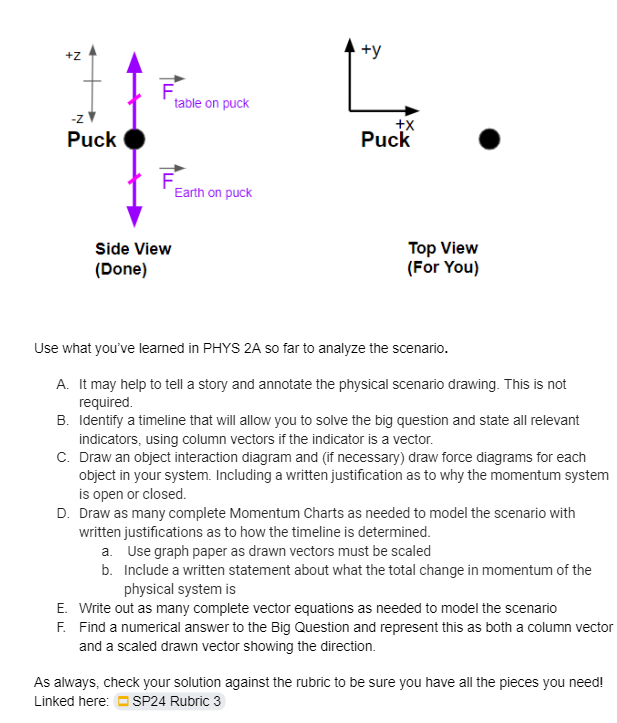 +z

-z

$\vec{F}_{\text{table on puck}}$

Puck

$\vec{F}_{\text{Earth on puck}}$

Side View
(Done)

+y

+x

Puck

Top View
(For You)

Use what you've learned in PHYS 2A so far to analyze the scenario.

A. It may help to tell a story and annotate the physical scenario drawing. This is not required.
B. Identify a timeline that will allow you to solve the big question and state all relevant indicators, using column vectors if the indicator is a vector.
C. Draw an object interaction diagram and (if necessary) draw force diagrams for each object in your system. Including a written justification as to why the momentum system is open or closed.
D. Draw as many complete Momentum Charts as needed to model the scenario with written justifications as to how the timeline is determined.
a. Use graph paper as drawn vectors must be scaled
b. Include a written statement about what the total change in momentum of the physical system is
E. Write out as many complete vector equations as needed to model the scenario
F. Find a numerical answer to the Big Question and represent this as both a column vector and a scaled drawn vector showing the direction.

As always, check your solution against the rubric to be sure you have all the pieces you need! Linked here: SP24 Rubric 3