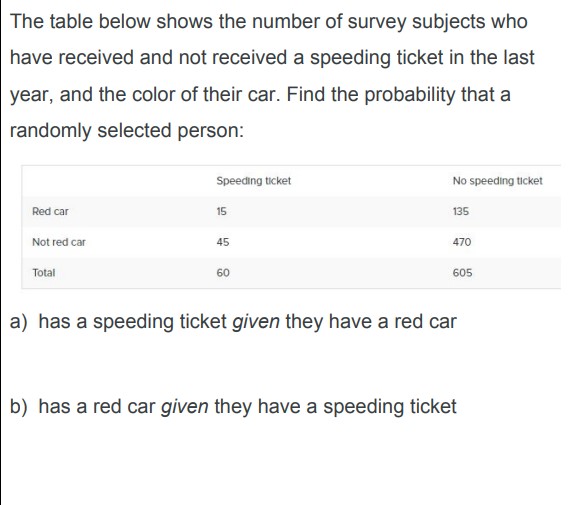 The table below shows the number of survey subjects who have received and not received a speeding ticket in the last year, and the color of their car. Find the probability that a randomly selected person:

| | Speeding ticket | No speeding ticket |
|---|---|---|
| Red car | 15 | 135 |
| Not red car | 45 | 470 |
| Total | 60 | 605 |

a) has a speeding ticket given they have a red car

b) has a red car given they have a speeding ticket