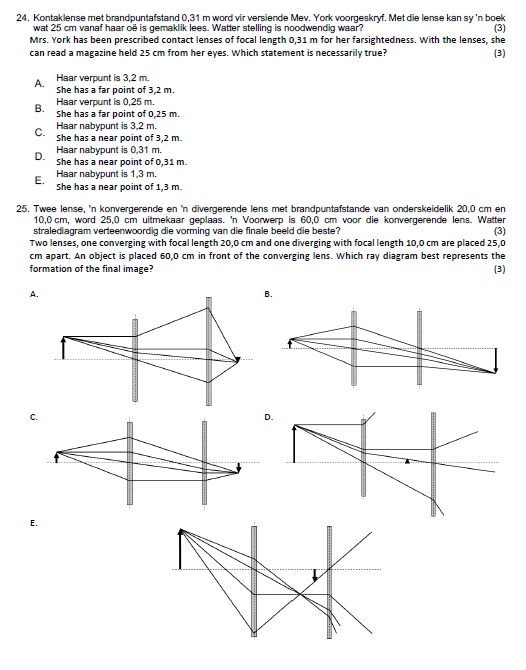 24. Kontaklense met brandpuntafstand 0,31 m word vir versiende Mev. York voorgeskryf. Met die lense kan sy 'n boek wat 25 cm vanaf haar oë is gemaklik lees. Watter stelling is noodwendig waar? (3)
Mrs. York has been prescribed contact lenses of focal length 0,31 m for her farsightedness. With the lenses, she can read a magazine held 25 cm from her eyes. Which statement is necessarily true? (3)

A. Haar verpunt is 3,2 m.
She has a far point of 3,2 m.
B. Haar verpunt is 0,25 m.
She has a far point of 0,25 m.
C. Haar nabypunt is 3,2 m.
She has a near point of 3,2 m.
D. Haar nabypunt is 0,31 m.
She has a near point of 0,31 m.
E. Haar nabypunt is 1,3 m.
She has a near point of 1,3 m.

25. Twee lense, 'n konvergerende en 'n divergerende lens met brandpuntafstande van onderskeidelik 20,0 cm en 10,0 cm, word 25,0 cm uitmekaar geplaas. 'n Voorwerp is 60,0 cm voor die konvergerende lens. Watter stralediagram verteenwoordig die vorming van die finale beeld die beste? (3)
Two lenses, one converging with focal length 20,0 cm and one diverging with focal length 10,0 cm are placed 25,0 cm apart. An object is placed 60,0 cm in front of the converging lens. Which ray diagram best represents the formation of the final image? (3)

A.

B.

C.

D.

E.