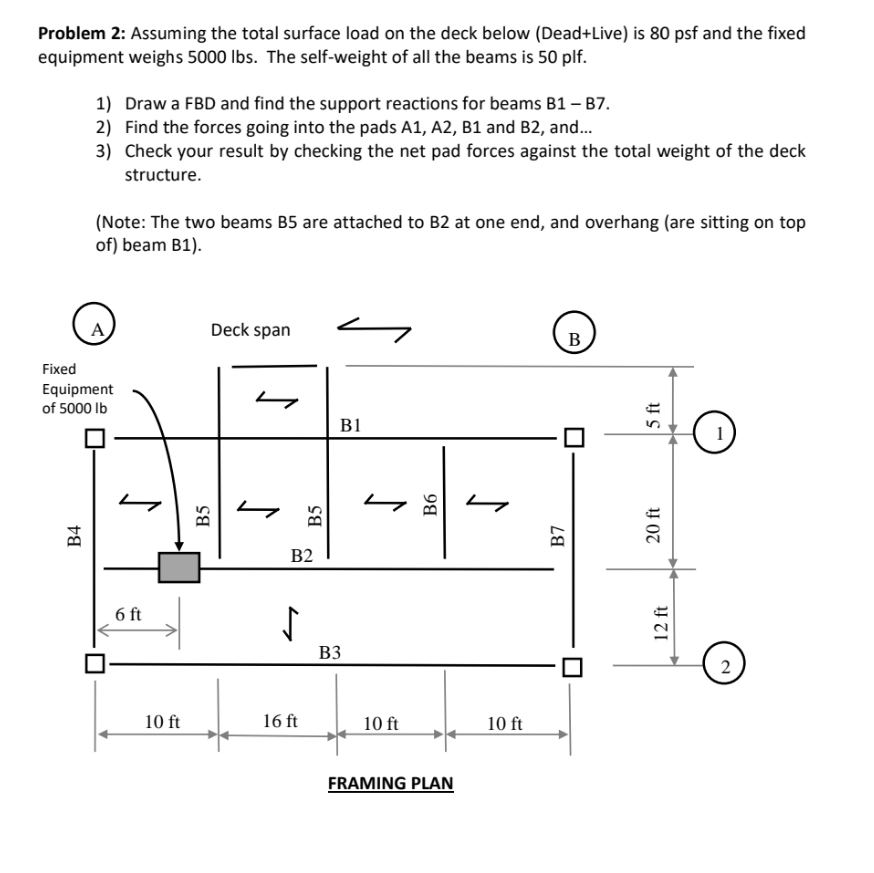 **Problem 2:** Assuming the total surface load on the deck below (Dead+Live) is 80 psf and the fixed equipment weighs 5000 lbs. The self-weight of all the beams is 50 plf.

1) Draw a FBD and find the support reactions for beams B1 – B7.
2) Find the forces going into the pads A1, A2, B1 and B2, and...
3) Check your result by checking the net pad forces against the total weight of the deck structure.

(Note: The two beams B5 are attached to B2 at one end, and overhang (are sitting on top of) beam B1).

A

Deck span

B

Fixed Equipment of 5000 lb

B1

5 ft

1

B4

B5

B5

B6

B7

20 ft

B2

6 ft

12 ft

B3

2

10 ft

16 ft

10 ft

10 ft

FRAMING PLAN