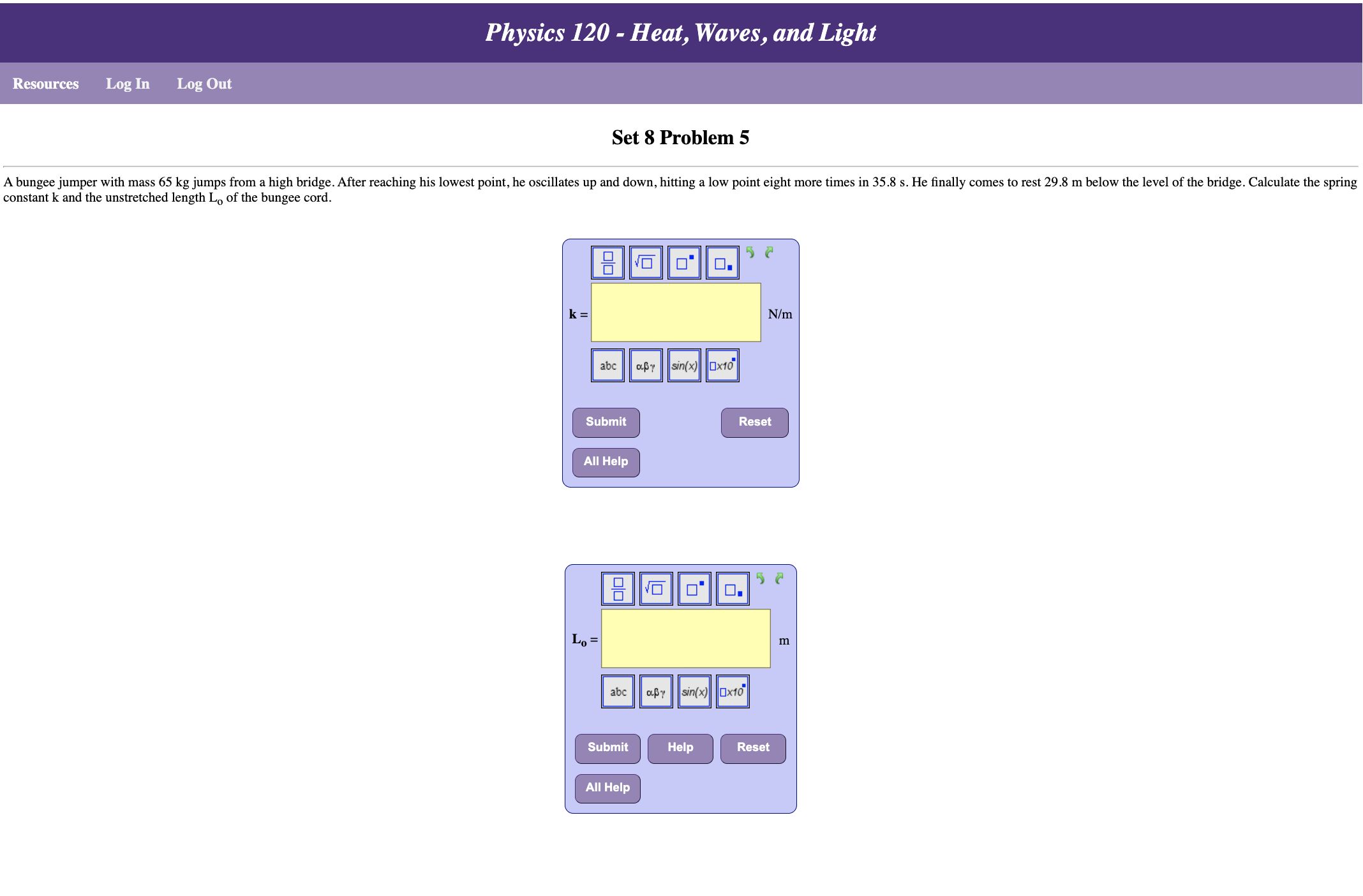 Physics 120 - Heat, Waves, and Light

Resources Log In Log Out

Set 8 Problem 5

A bungee jumper with mass 65 kg jumps from a high bridge. After reaching his lowest point, he oscillates up and down, hitting a low point eight more times in 35.8 s. He finally comes to rest 29.8 m below the level of the bridge. Calculate the spring constant k and the unstretched length $L_o$ of the bungee cord.

k = N/m

abc αβγ sin(x) □x10

Submit Reset

All Help

$L_o$ = m

abc αβγ sin(x) □x10

Submit Help Reset

All Help