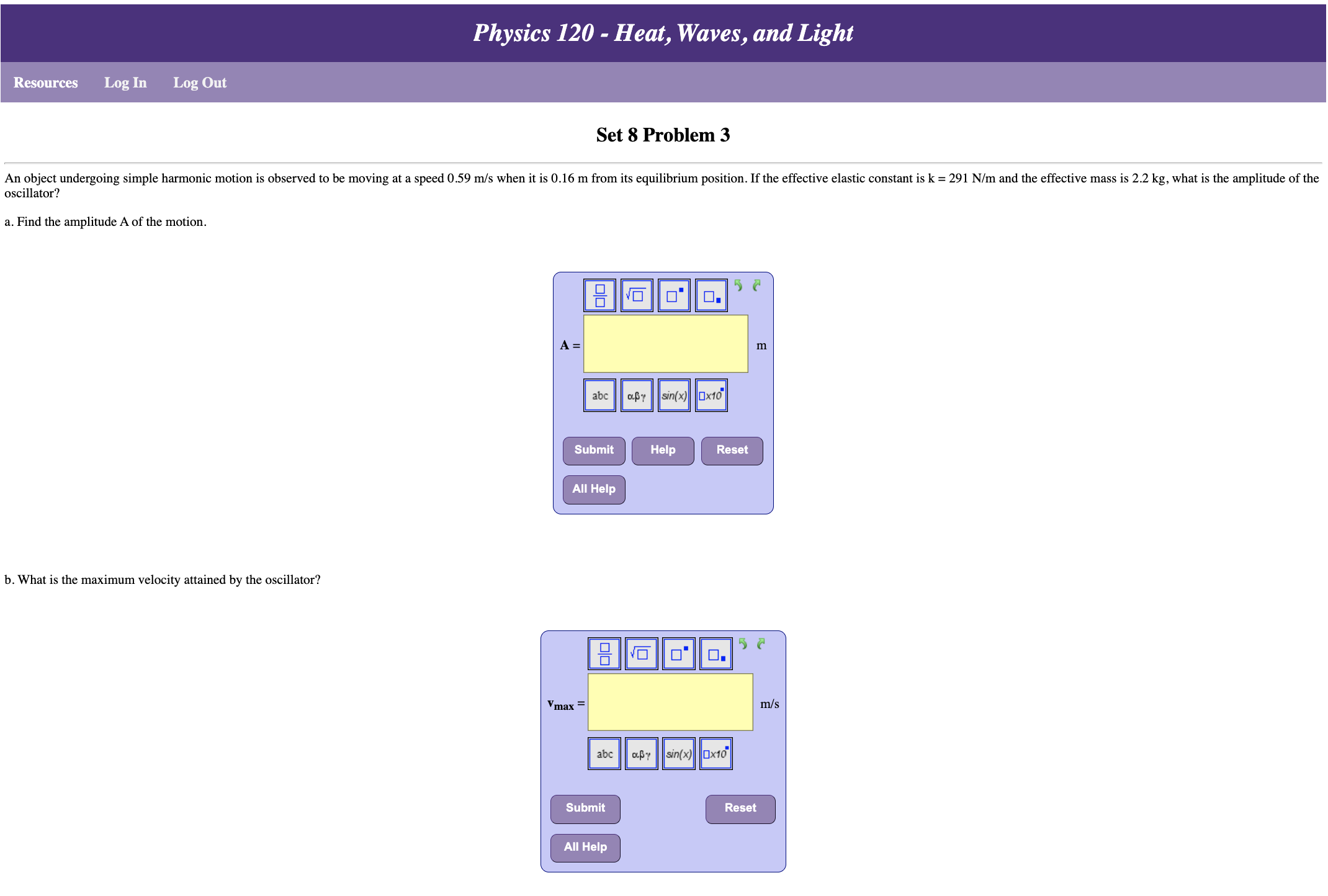 Physics 120 - Heat, Waves, and Light

Resources Log In Log Out

Set 8 Problem 3

An object undergoing simple harmonic motion is observed to be moving at a speed 0.59 m/s when it is 0.16 m from its equilibrium position. If the effective elastic constant is k = 291 N/m and the effective mass is 2.2 kg, what is the amplitude of the oscillator?

a. Find the amplitude A of the motion.

A = m

abc αβγ sin(x) x10

Submit Help Reset

All Help

b. What is the maximum velocity attained by the oscillator?

$v_{max}$ = m/s

abc αβγ sin(x) x10

Submit Reset

All Help