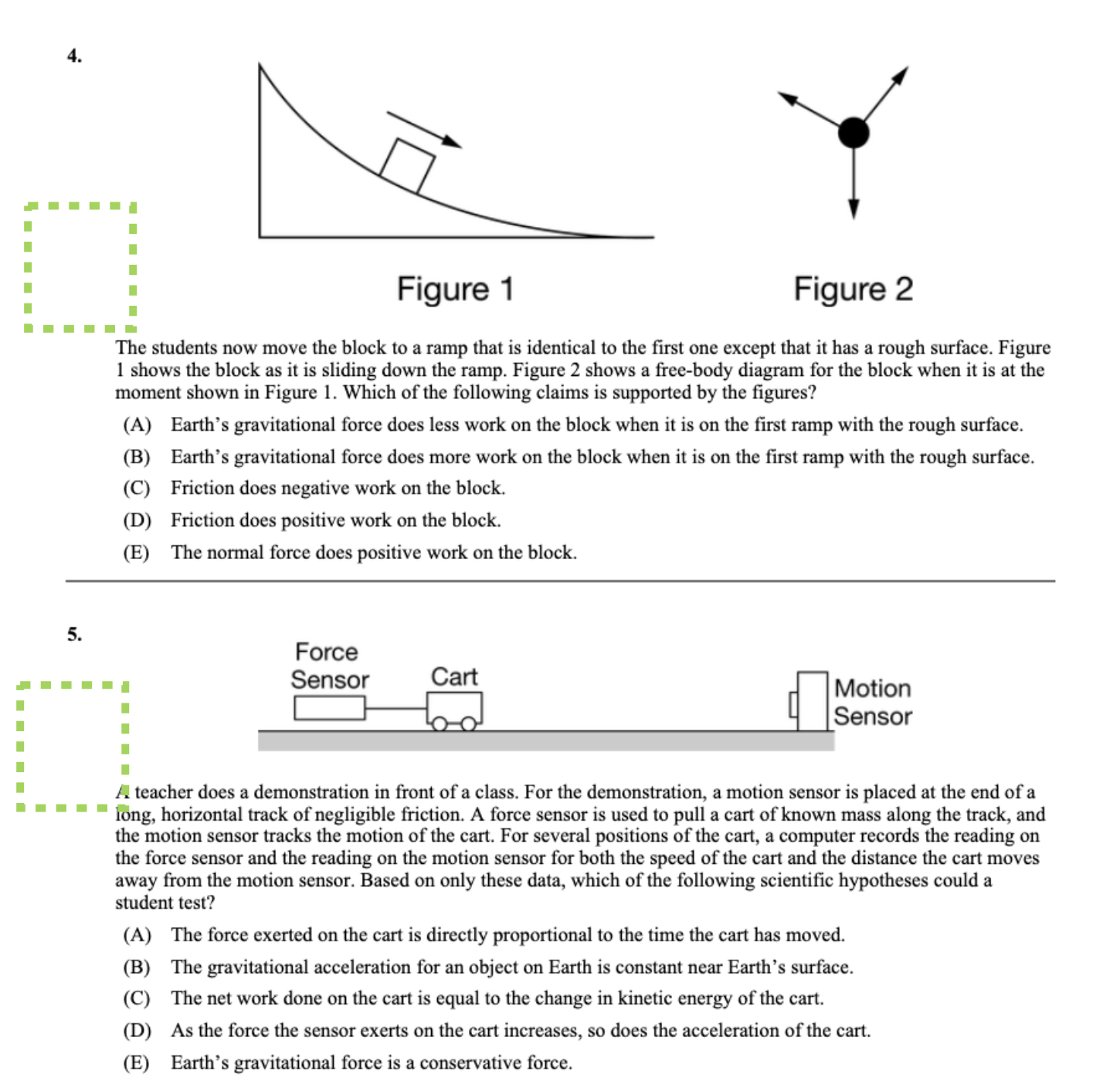 4.

Figure 1

Figure 2

The students now move the block to a ramp that is identical to the first one except that it has a rough surface. Figure 1 shows the block as it is sliding down the ramp. Figure 2 shows a free-body diagram for the block when it is at the moment shown in Figure 1. Which of the following claims is supported by the figures?

(A) Earth's gravitational force does less work on the block when it is on the first ramp with the rough surface.

(B) Earth's gravitational force does more work on the block when it is on the first ramp with the rough surface.

(C) Friction does negative work on the block.

(D) Friction does positive work on the block.

(E) The normal force does positive work on the block.

5.

Force Sensor

Cart

Motion Sensor

A teacher does a demonstration in front of a class. For the demonstration, a motion sensor is placed at the end of a long, horizontal track of negligible friction. A force sensor is used to pull a cart of known mass along the track, and the motion sensor tracks the motion of the cart. For several positions of the cart, a computer records the reading on the force sensor and the reading on the motion sensor for both the speed of the cart and the distance the cart moves away from the motion sensor. Based on only these data, which of the following scientific hypotheses could a student test?

(A) The force exerted on the cart is directly proportional to the time the cart has moved.

(B) The gravitational acceleration for an object on Earth is constant near Earth's surface.

(C) The net work done on the cart is equal to the change in kinetic energy of the cart.

(D) As the force the sensor exerts on the cart increases, so does the acceleration of the cart.

(E) Earth's gravitational force is a conservative force.