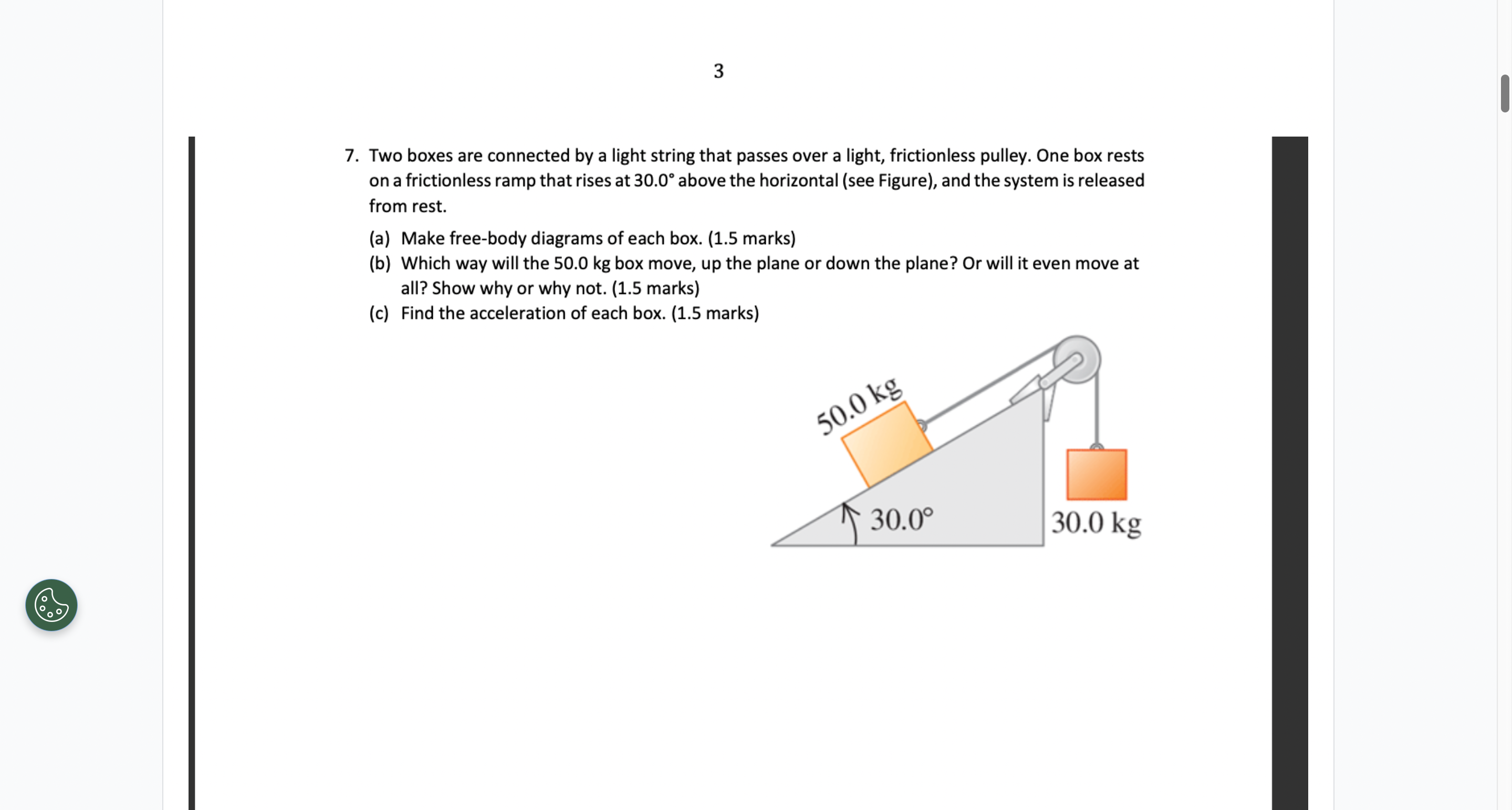 3

7. Two boxes are connected by a light string that passes over a light, frictionless pulley. One box rests on a frictionless ramp that rises at 30.0° above the horizontal (see Figure), and the system is released from rest.

(a) Make free-body diagrams of each box. (1.5 marks)
(b) Which way will the 50.0 kg box move, up the plane or down the plane? Or will it even move at all? Show why or why not. (1.5 marks)
(c) Find the acceleration of each box. (1.5 marks)

50.0 kg
30.0°
30.0 kg