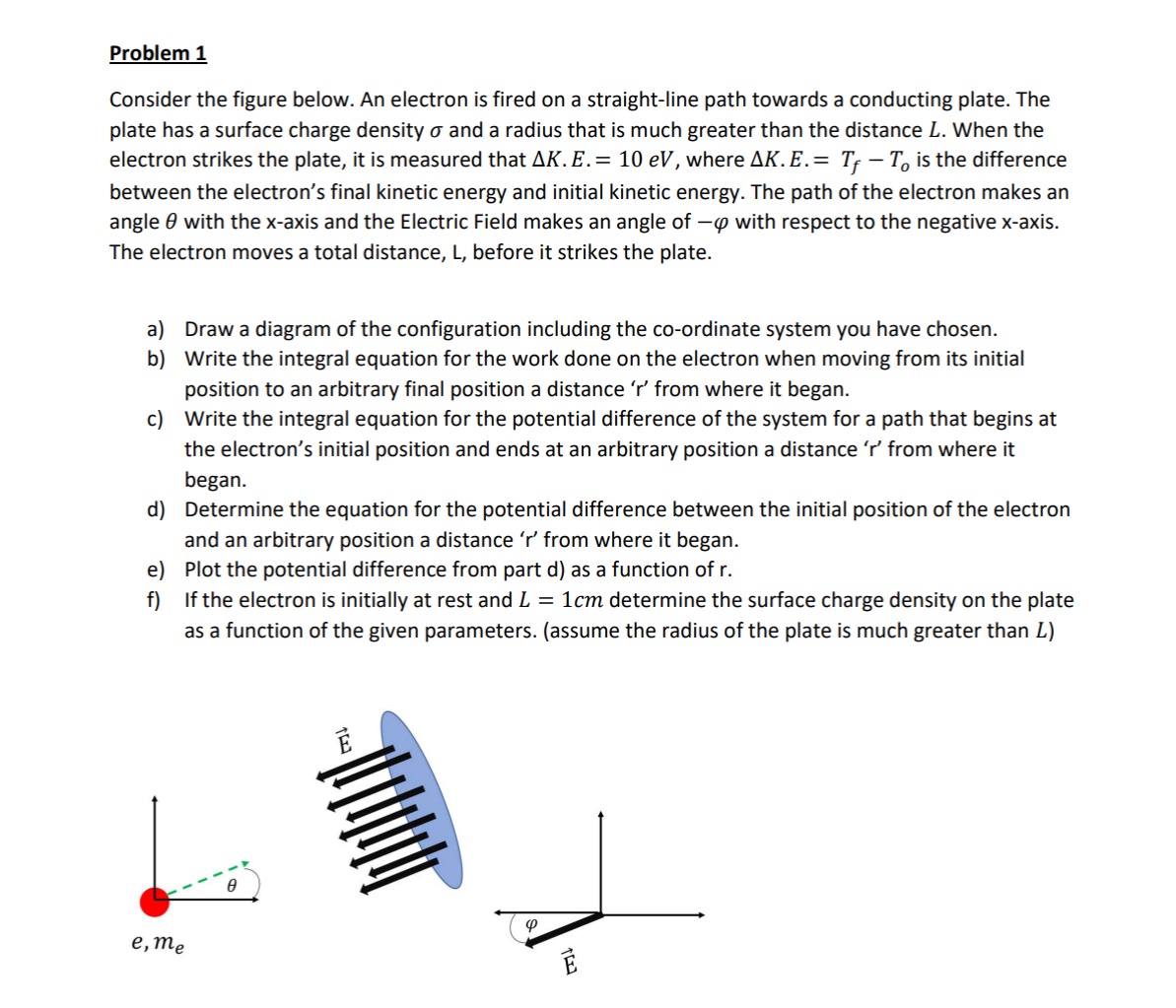 Problem 1

Consider the figure below. An electron is fired on a straight-line path towards a conducting plate. The plate has a surface charge density $\sigma$ and a radius that is much greater than the distance $L$. When the electron strikes the plate, it is measured that $\Delta K.E. = 10\ eV$, where $\Delta K.E. = T_f - T_o$ is the difference between the electron's final kinetic energy and initial kinetic energy. The path of the electron makes an angle $\theta$ with the x-axis and the Electric Field makes an angle of $-\varphi$ with respect to the negative x-axis. The electron moves a total distance, L, before it strikes the plate.

a) Draw a diagram of the configuration including the co-ordinate system you have chosen.
b) Write the integral equation for the work done on the electron when moving from its initial position to an arbitrary final position a distance 'r' from where it began.
c) Write the integral equation for the potential difference of the system for a path that begins at the electron's initial position and ends at an arbitrary position a distance 'r' from where it began.
d) Determine the equation for the potential difference between the initial position of the electron and an arbitrary position a distance 'r' from where it began.
e) Plot the potential difference from part d) as a function of r.
f) If the electron is initially at rest and $L = 1cm$ determine the surface charge density on the plate as a function of the given parameters. (assume the radius of the plate is much greater than $L$)

$\vec{E}$

$\theta$

$e, m_e$

$\varphi$

$\vec{E}$