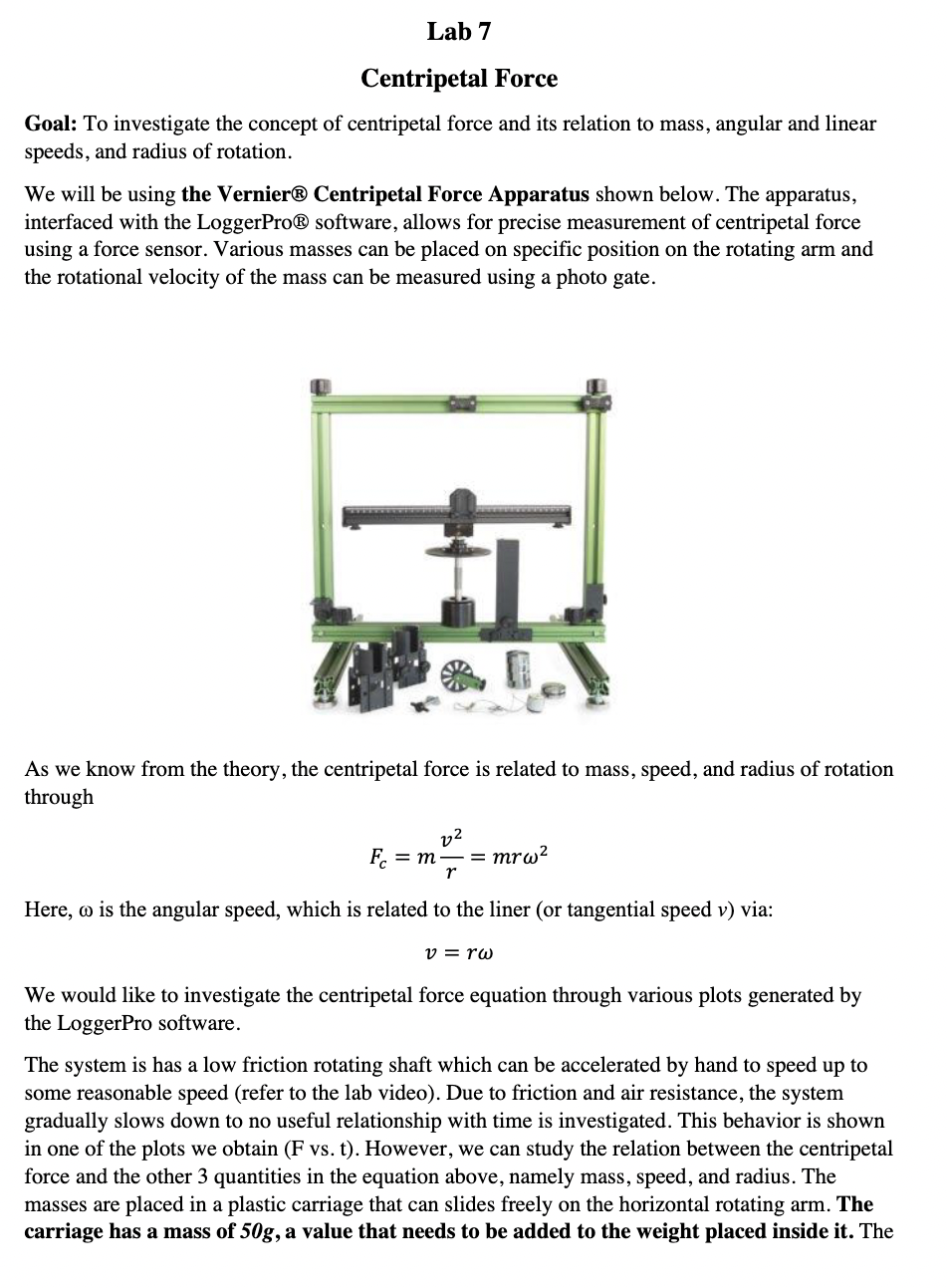 Lab 7

Centripetal Force

Goal: To investigate the concept of centripetal force and its relation to mass, angular and linear speeds, and radius of rotation.

We will be using the Vernier® Centripetal Force Apparatus shown below. The apparatus, interfaced with the LoggerPro® software, allows for precise measurement of centripetal force using a force sensor. Various masses can be placed on specific position on the rotating arm and the rotational velocity of the mass can be measured using a photo gate.

As we know from the theory, the centripetal force is related to mass, speed, and radius of rotation through

$F_c = m\frac{v^2}{r} = mr\omega^2$

Here, ω is the angular speed, which is related to the liner (or tangential speed $v$) via:

$v = r\omega$

We would like to investigate the centripetal force equation through various plots generated by the LoggerPro software.

The system is has a low friction rotating shaft which can be accelerated by hand to speed up to some reasonable speed (refer to the lab video). Due to friction and air resistance, the system gradually slows down to no useful relationship with time is investigated. This behavior is shown in one of the plots we obtain (F vs. t). However, we can study the relation between the centripetal force and the other 3 quantities in the equation above, namely mass, speed, and radius. The masses are placed in a plastic carriage that can slides freely on the horizontal rotating arm. The carriage has a mass of $50g$, a value that needs to be added to the weight placed inside it. The