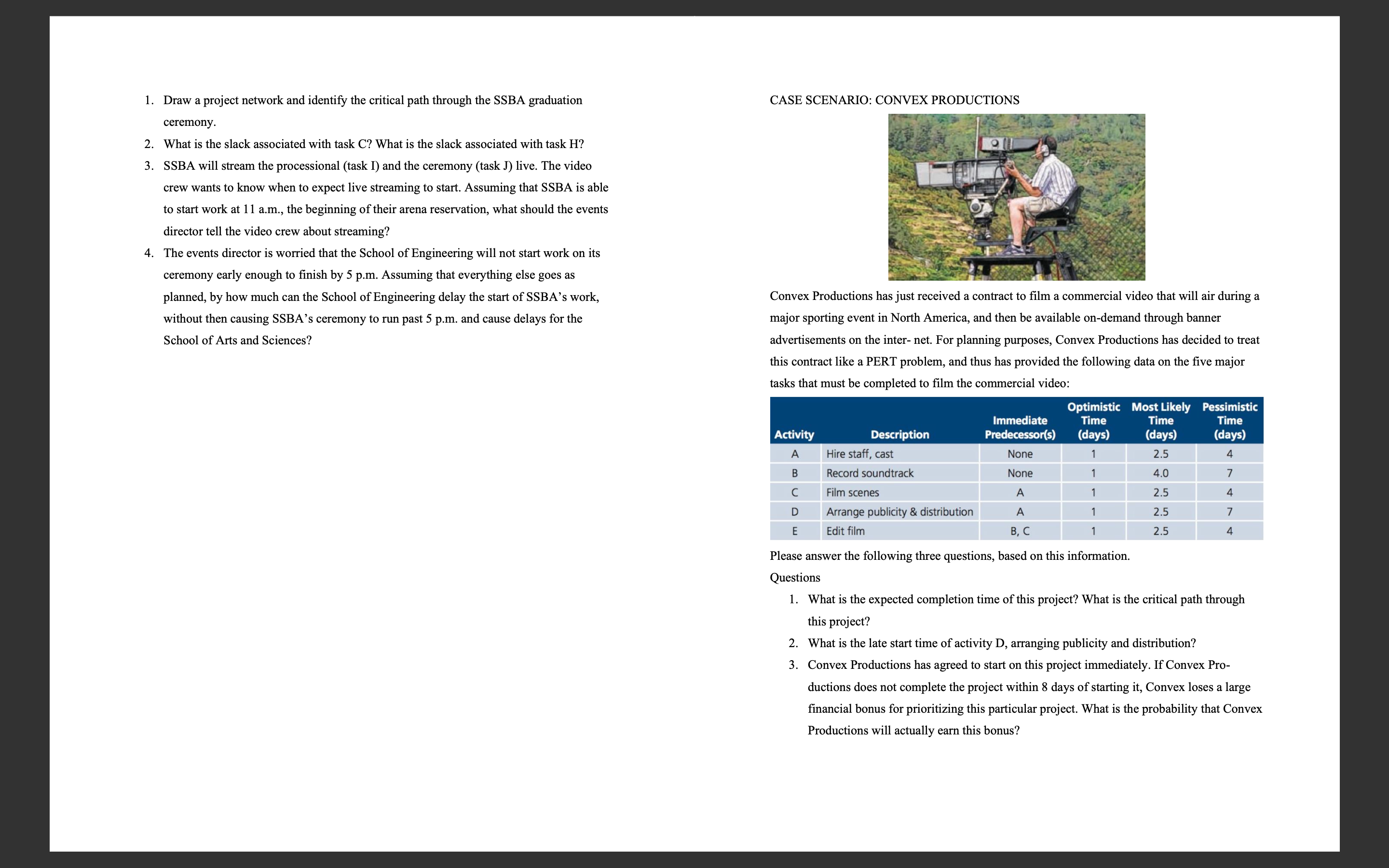 1. Draw a project network and identify the critical path through the SSBA graduation ceremony.
2. What is the slack associated with task C? What is the slack associated with task H?
3. SSBA will stream the processional (task I) and the ceremony (task J) live. The video crew wants to know when to expect live streaming to start. Assuming that SSBA is able to start work at 11 a.m., the beginning of their arena reservation, what should the events director tell the video crew about streaming?
4. The events director is worried that the School of Engineering will not start work on its ceremony early enough to finish by 5 p.m. Assuming that everything else goes as planned, by how much can the School of Engineering delay the start of SSBA's work, without then causing SSBA's ceremony to run past 5 p.m. and cause delays for the School of Arts and Sciences?

CASE SCENARIO: CONVEX PRODUCTIONS

Convex Productions has just received a contract to film a commercial video that will air during a major sporting event in North America, and then be available on-demand through banner advertisements on the inter- net. For planning purposes, Convex Productions has decided to treat this contract like a PERT problem, and thus has provided the following data on the five major tasks that must be completed to film the commercial video:

| Activity | Description | Immediate Predecessor(s) | Optimistic Time (days) | Most Likely Time (days) | Pessimistic Time (days) |
|---|---|---|---|---|---|
| A | Hire staff, cast | None | 1 | 2.5 | 4 |
| B | Record soundtrack | None | 1 | 4.0 | 7 |
| C | Film scenes | A | 1 | 2.5 | 4 |
| D | Arrange publicity & distribution | A | 1 | 2.5 | 7 |
| E | Edit film | B, C | 1 | 2.5 | 4 |

Please answer the following three questions, based on this information.
Questions
1. What is the expected completion time of this project? What is the critical path through this project?
2. What is the late start time of activity D, arranging publicity and distribution?
3. Convex Productions has agreed to start on this project immediately. If Convex Productions does not complete the project within 8 days of starting it, Convex loses a large financial bonus for prioritizing this particular project. What is the probability that Convex Productions will actually earn this bonus?