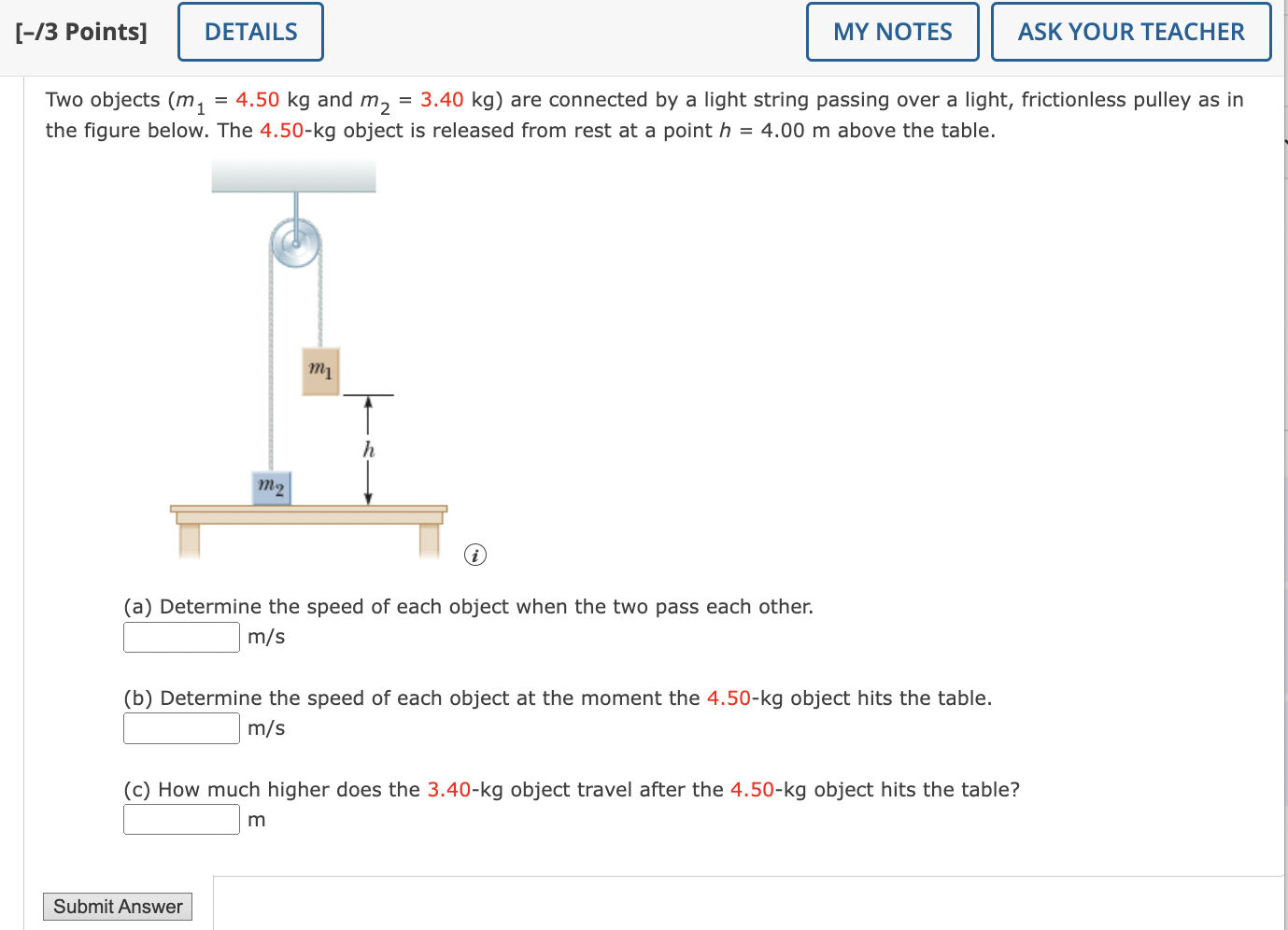 [–/3 Points] DETAILS MY NOTES ASK YOUR TEACHER

Two objects ($m_1$ = 4.50 kg and $m_2$ = 3.40 kg) are connected by a light string passing over a light, frictionless pulley as in the figure below. The 4.50-kg object is released from rest at a point $h$ = 4.00 m above the table.

$m_1$
$h$
$m_2$

(a) Determine the speed of each object when the two pass each other.
m/s

(b) Determine the speed of each object at the moment the 4.50-kg object hits the table.
m/s

(c) How much higher does the 3.40-kg object travel after the 4.50-kg object hits the table?
m

Submit Answer