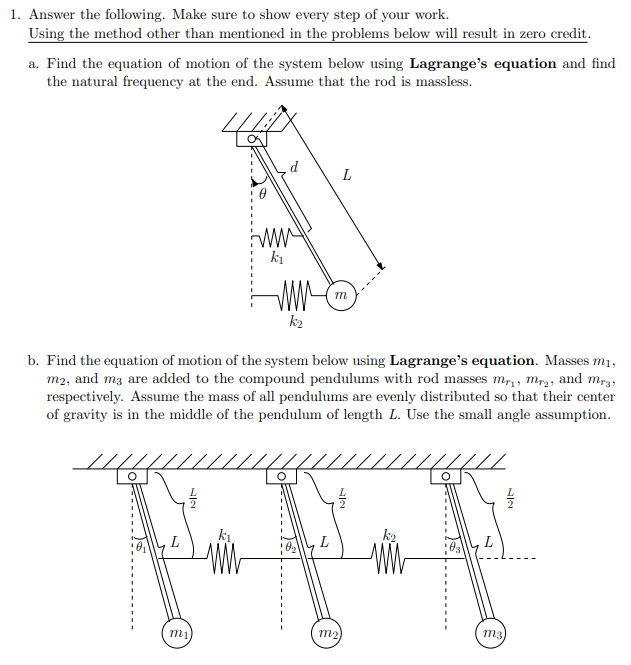 1. Answer the following. Make sure to show every step of your work.
Using the method other than mentioned in the problems below will result in zero credit.

a. Find the equation of motion of the system below using **Lagrange's equation** and find the natural frequency at the end. Assume that the rod is massless.

$d$
$L$
$\theta$
$k_1$
$m$
$k_2$

b. Find the equation of motion of the system below using **Lagrange's equation**. Masses $m_1$, $m_2$, and $m_3$ are added to the compound pendulums with rod masses $m_{r_1}$, $m_{r_2}$, and $m_{r_3}$, respectively. Assume the mass of all pendulums are evenly distributed so that their center of gravity is in the middle of the pendulum of length $L$. Use the small angle assumption.

$\frac{L}{2}$ $\frac{L}{2}$ $\frac{L}{2}$
$\theta_1$ $L$ $k_1$ $\theta_2$ $L$ $k_2$ $\theta_3$ $L$
$m_1$ $m_2$ $m_3$