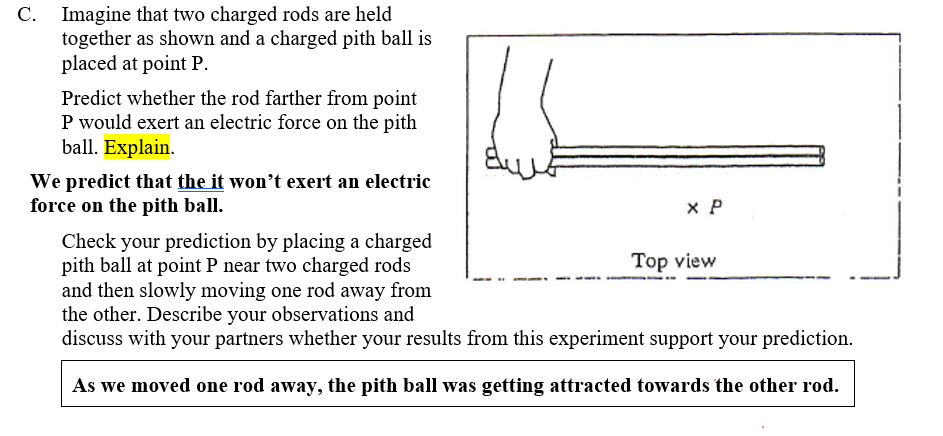 C. Imagine that two charged rods are held together as shown and a charged pith ball is placed at point P.

Predict whether the rod farther from point P would exert an electric force on the pith ball. Explain.

We predict that the it won't exert an electric force on the pith ball.

× P

Top view

Check your prediction by placing a charged pith ball at point P near two charged rods and then slowly moving one rod away from the other. Describe your observations and discuss with your partners whether your results from this experiment support your prediction.

As we moved one rod away, the pith ball was getting attracted towards the other rod.