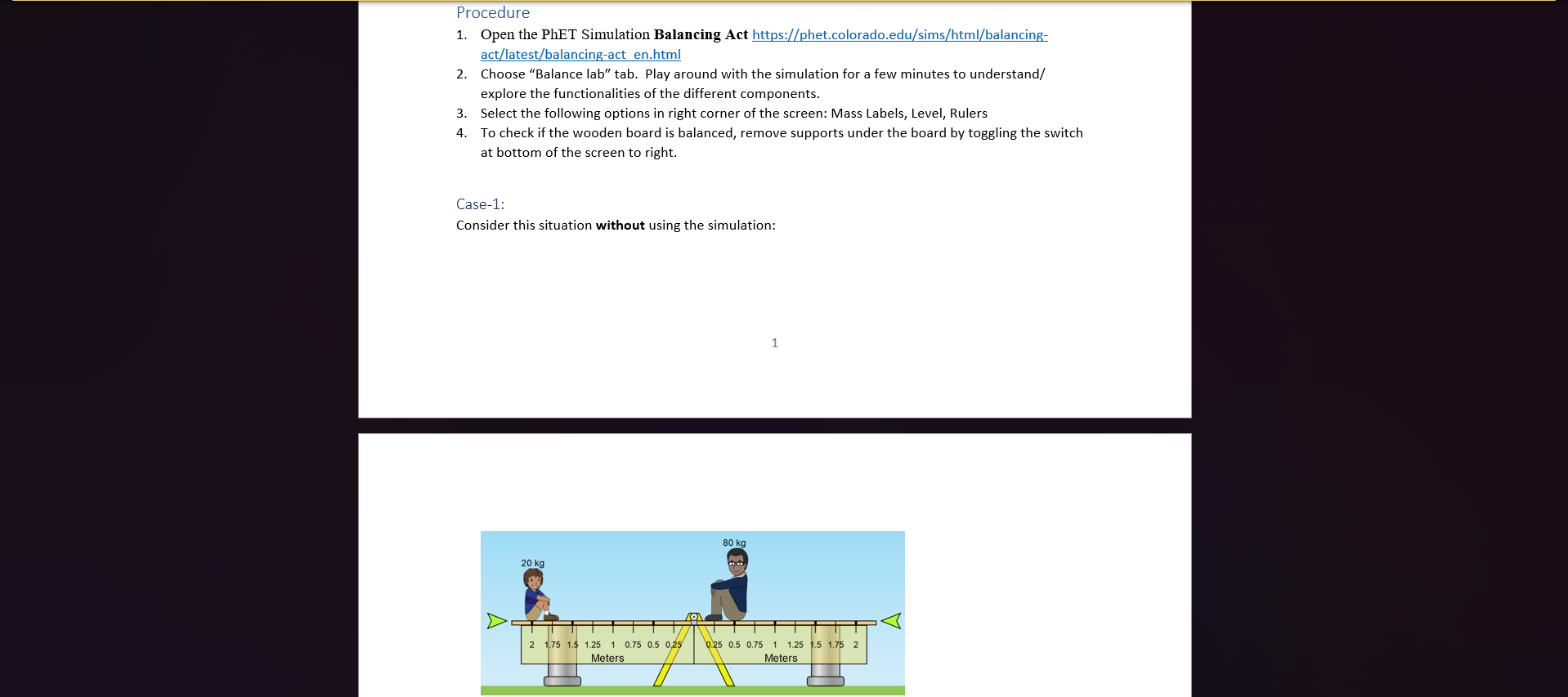 Procedure

1. Open the PhET Simulation **Balancing Act** https://phet.colorado.edu/sims/html/balancing-act/latest/balancing-act_en.html
2. Choose “Balance lab” tab. Play around with the simulation for a few minutes to understand/ explore the functionalities of the different components.
3. Select the following options in right corner of the screen: Mass Labels, Level, Rulers
4. To check if the wooden board is balanced, remove supports under the board by toggling the switch at bottom of the screen to right.

Case-1:

Consider this situation **without** using the simulation:

1

20 kg

80 kg

2 1.75 1.5 1.25 1 0.75 0.5 0.25

Meters

0.25 0.5 0.75 1 1.25 1.5 1.75 2

Meters