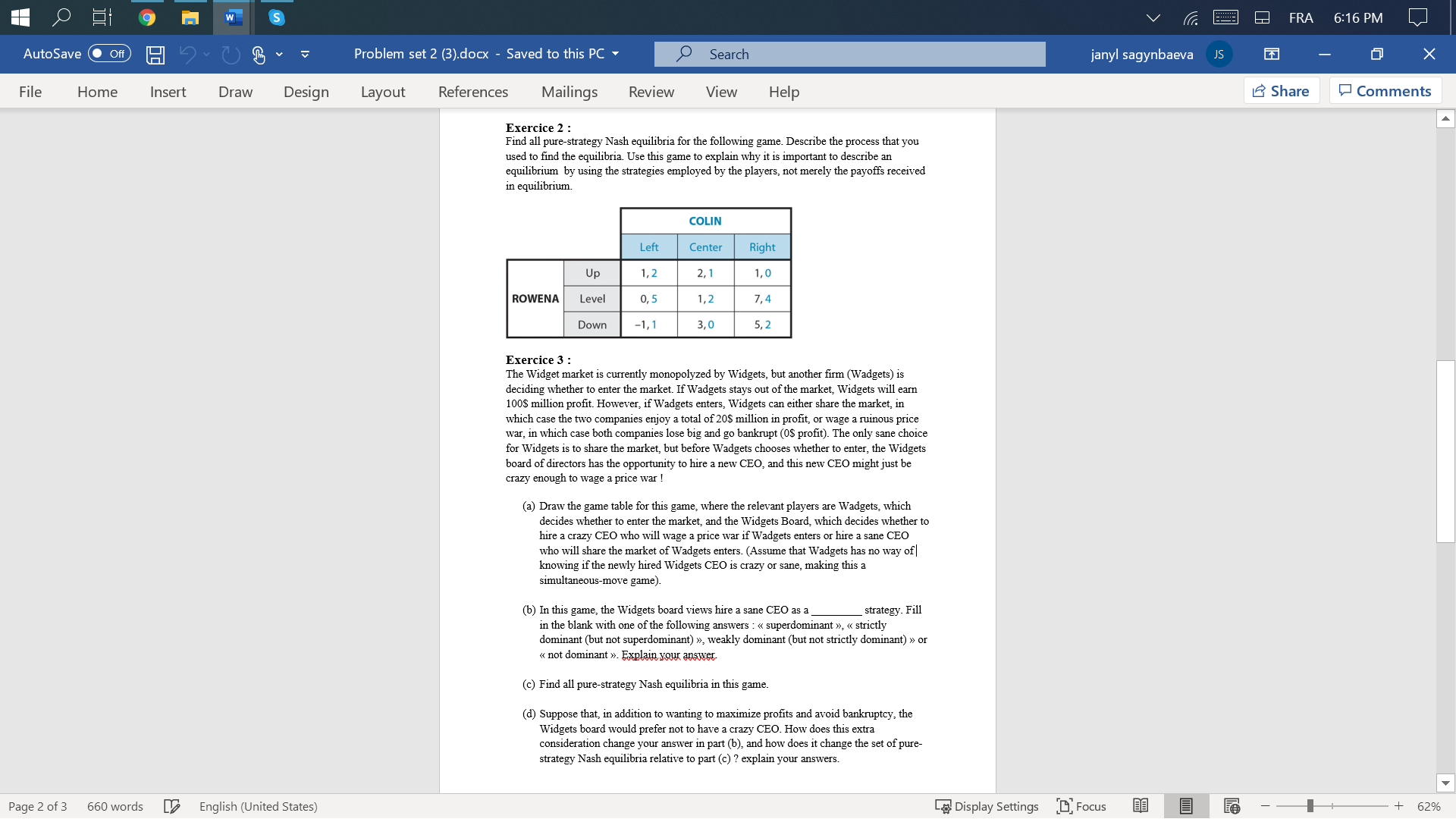 FRA 6:16 PM

AutoSave Off Problem set 2 (3).docx - Saved to this PC Search janyl sagynbaeva JS

File Home Insert Draw Design Layout References Mailings Review View Help Share Comments

**Exercice 2 :**
Find all pure-strategy Nash equilibria for the following game. Describe the process that you used to find the equilibria. Use this game to explain why it is important to describe an equilibrium by using the strategies employed by the players, not merely the payoffs received in equilibrium.

| | | COLIN | | |
|---|---|---|---|---|
| | | Left | Center | Right |
| ROWENA | Up | 1, 2 | 2, 1 | 1, 0 |
| | Level | 0, 5 | 1, 2 | 7, 4 |
| | Down | −1, 1 | 3, 0 | 5, 2 |

**Exercice 3 :**
The Widget market is currently monopolyzed by Widgets, but another firm (Wadgets) is deciding whether to enter the market. If Wadgets stays out of the market, Widgets will earn 100$ million profit. However, if Wadgets enters, Widgets can either share the market, in which case the two companies enjoy a total of 20$ million in profit, or wage a ruinous price war, in which case both companies lose big and go bankrupt (0$ profit). The only sane choice for Widgets is to share the market, but before Wadgets chooses whether to enter, the Widgets board of directors has the opportunity to hire a new CEO, and this new CEO might just be crazy enough to wage a price war !

(a) Draw the game table for this game, where the relevant players are Wadgets, which decides whether to enter the market, and the Widgets Board, which decides whether to hire a crazy CEO who will wage a price war if Wadgets enters or hire a sane CEO who will share the market of Wadgets enters. (Assume that Wadgets has no way of knowing if the newly hired Widgets CEO is crazy or sane, making this a simultaneous-move game).

(b) In this game, the Widgets board views hire a sane CEO as a _________ strategy. Fill in the blank with one of the following answers : « superdominant », « strictly dominant (but not superdominant) », weakly dominant (but not strictly dominant) » or « not dominant ». Explain your answer.

(c) Find all pure-strategy Nash equilibria in this game.

(d) Suppose that, in addition to wanting to maximize profits and avoid bankruptcy, the Widgets board would prefer not to have a crazy CEO. How does this extra consideration change your answer in part (b), and how does it change the set of pure-strategy Nash equilibria relative to part (c) ? explain your answers.

Page 2 of 3 660 words English (United States) Display Settings Focus 62%