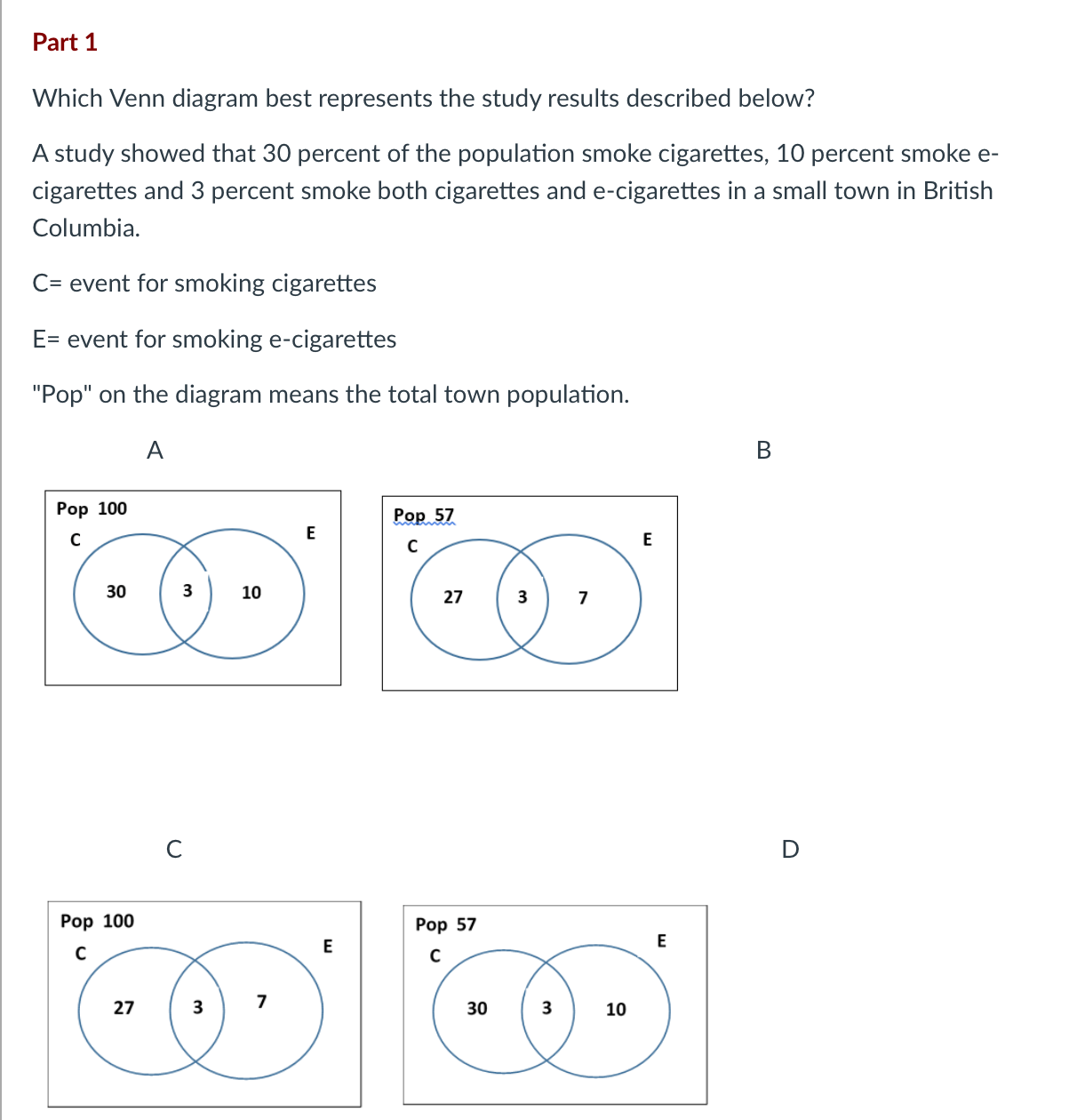 Part 1

Which Venn diagram best represents the study results described below?

A study showed that 30 percent of the population smoke cigarettes, 10 percent smoke e-cigarettes and 3 percent smoke both cigarettes and e-cigarettes in a small town in British Columbia.

C= event for smoking cigarettes

E= event for smoking e-cigarettes

"Pop" on the diagram means the total town population.

A

B

Pop 100
C
E
30
3
10

Pop 57
C
E
27
3
7

C

D

Pop 100
C
E
27
3
7

Pop 57
C
E
30
3
10