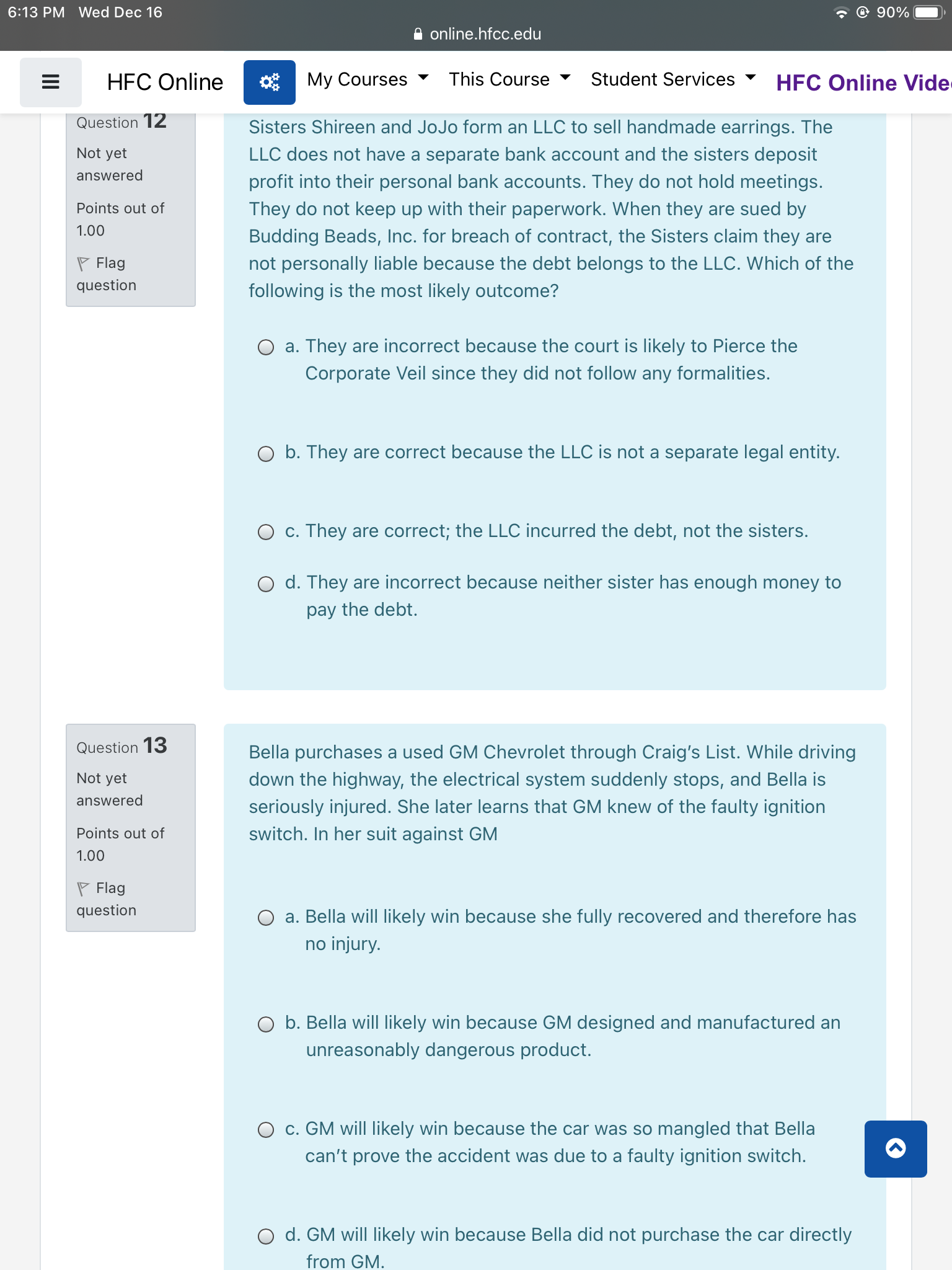 6:13 PM Wed Dec 16
90%
online.hfcc.edu

HFC Online My Courses This Course Student Services HFC Online Vide

Question 12
Not yet answered
Points out of 1.00
Flag question

Sisters Shireen and JoJo form an LLC to sell handmade earrings. The LLC does not have a separate bank account and the sisters deposit profit into their personal bank accounts. They do not hold meetings. They do not keep up with their paperwork. When they are sued by Budding Beads, Inc. for breach of contract, the Sisters claim they are not personally liable because the debt belongs to the LLC. Which of the following is the most likely outcome?

a. They are incorrect because the court is likely to Pierce the Corporate Veil since they did not follow any formalities.

b. They are correct because the LLC is not a separate legal entity.

c. They are correct; the LLC incurred the debt, not the sisters.

d. They are incorrect because neither sister has enough money to pay the debt.

Question 13
Not yet answered
Points out of 1.00
Flag question

Bella purchases a used GM Chevrolet through Craig's List. While driving down the highway, the electrical system suddenly stops, and Bella is seriously injured. She later learns that GM knew of the faulty ignition switch. In her suit against GM

a. Bella will likely win because she fully recovered and therefore has no injury.

b. Bella will likely win because GM designed and manufactured an unreasonably dangerous product.

c. GM will likely win because the car was so mangled that Bella can't prove the accident was due to a faulty ignition switch.

d. GM will likely win because Bella did not purchase the car directly from GM.