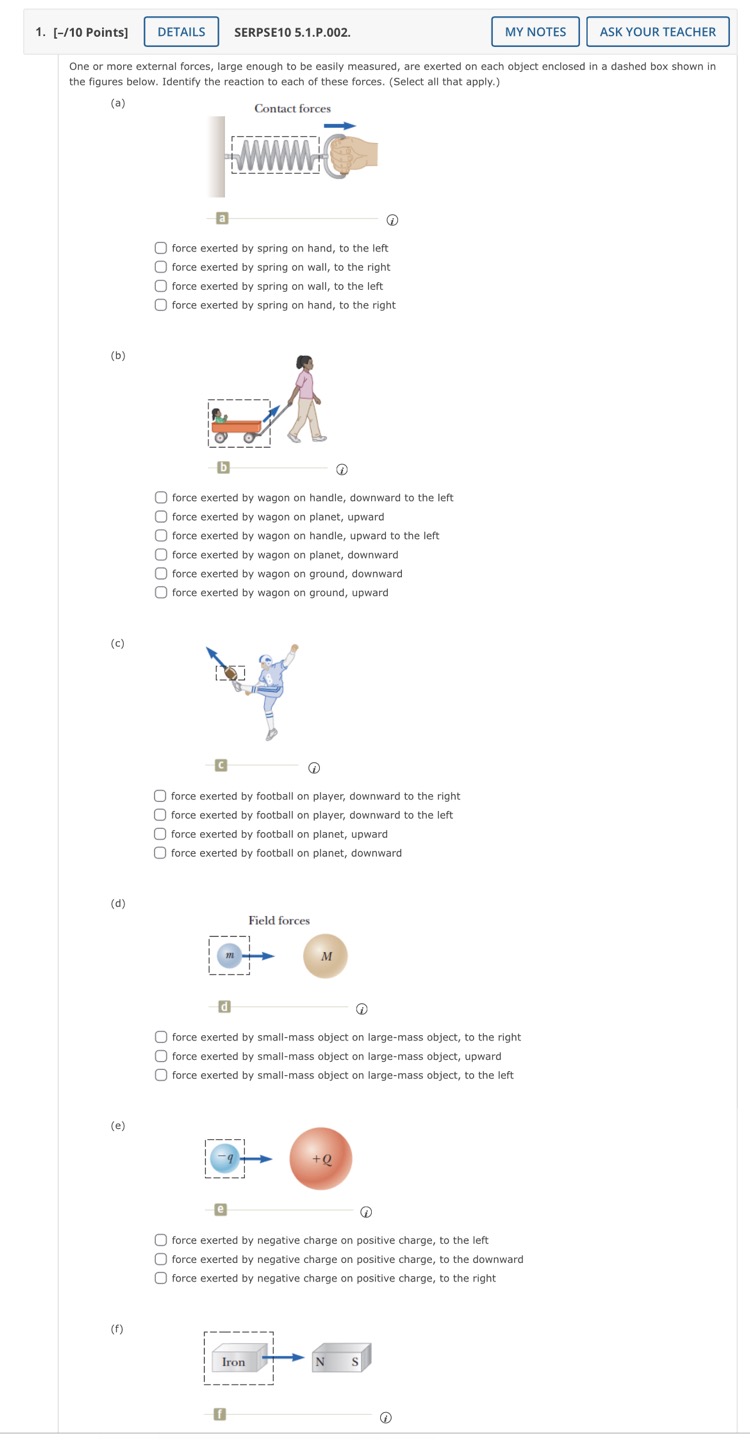 1. [–/10 Points] DETAILS SERPSE10 5.1.P.002. MY NOTES ASK YOUR TEACHER

One or more external forces, large enough to be easily measured, are exerted on each object enclosed in a dashed box shown in the figures below. Identify the reaction to each of these forces. (Select all that apply.)

(a)

Contact forces

a

force exerted by spring on hand, to the left
force exerted by spring on wall, to the right
force exerted by spring on wall, to the left
force exerted by spring on hand, to the right

(b)

b

force exerted by wagon on handle, downward to the left
force exerted by wagon on planet, upward
force exerted by wagon on handle, upward to the left
force exerted by wagon on planet, downward
force exerted by wagon on ground, downward
force exerted by wagon on ground, upward

(c)

c

force exerted by football on player, downward to the right
force exerted by football on player, downward to the left
force exerted by football on planet, upward
force exerted by football on planet, downward

(d)

Field forces

$m$ $M$

d

force exerted by small-mass object on large-mass object, to the right
force exerted by small-mass object on large-mass object, upward
force exerted by small-mass object on large-mass object, to the left

(e)

$-q$ $+Q$

e

force exerted by negative charge on positive charge, to the left
force exerted by negative charge on positive charge, to the downward
force exerted by negative charge on positive charge, to the right

(f)

Iron N S

f