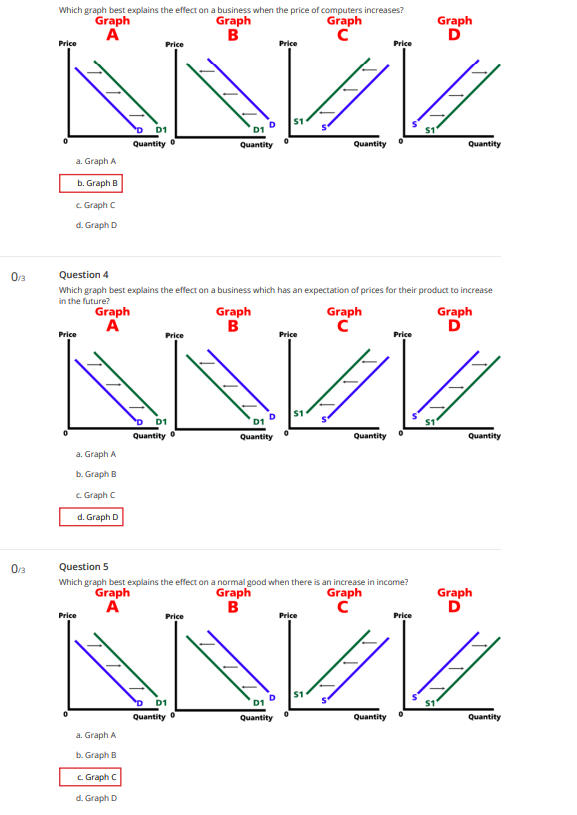 Which graph best explains the effect on a business when the price of computers increases?

Graph A

Price

D D1

0 Quantity

Graph B

Price

D1 D

0 Quantity

Graph C

Price

S1 S

0 Quantity

Graph D

Price

S S1

0 Quantity

a. Graph A

b. Graph B

c. Graph C

d. Graph D

0/3

Question 4

Which graph best explains the effect on a business which has an expectation of prices for their product to increase in the future?

Graph A

Price

D D1

0 Quantity

Graph B

Price

D1 D

0 Quantity

Graph C

Price

S1 S

0 Quantity

Graph D

Price

S S1

0 Quantity

a. Graph A

b. Graph B

c. Graph C

d. Graph D

0/3

Question 5

Which graph best explains the effect on a normal good when there is an increase in income?

Graph A

Price

D D1

0 Quantity

Graph B

Price

D1 D

0 Quantity

Graph C

Price

S1 S

0 Quantity

Graph D

Price

S S1

0 Quantity

a. Graph A

b. Graph B

c. Graph C

d. Graph D