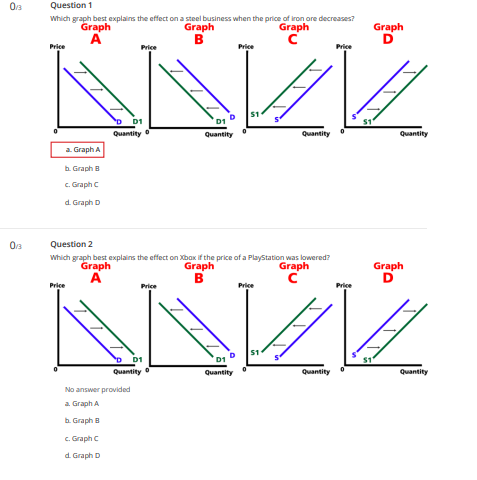 0/3

Question 1

Which graph best explains the effect on a steel business when the price of iron ore decreases?

Graph A

Price

D D1

0 Quantity

Graph B

Price

D1 D

0 Quantity

Graph C

Price

S1 S

0 Quantity

Graph D

Price

S S1

0 Quantity

a. Graph A

b. Graph B

c. Graph C

d. Graph D

0/3

Question 2

Which graph best explains the effect on Xbox if the price of a PlayStation was lowered?

Graph A

Price

D D1

0 Quantity

Graph B

Price

D1 D

0 Quantity

Graph C

Price

S1 S

0 Quantity

Graph D

Price

S S1

0 Quantity

No answer provided

a. Graph A

b. Graph B

c. Graph C

d. Graph D