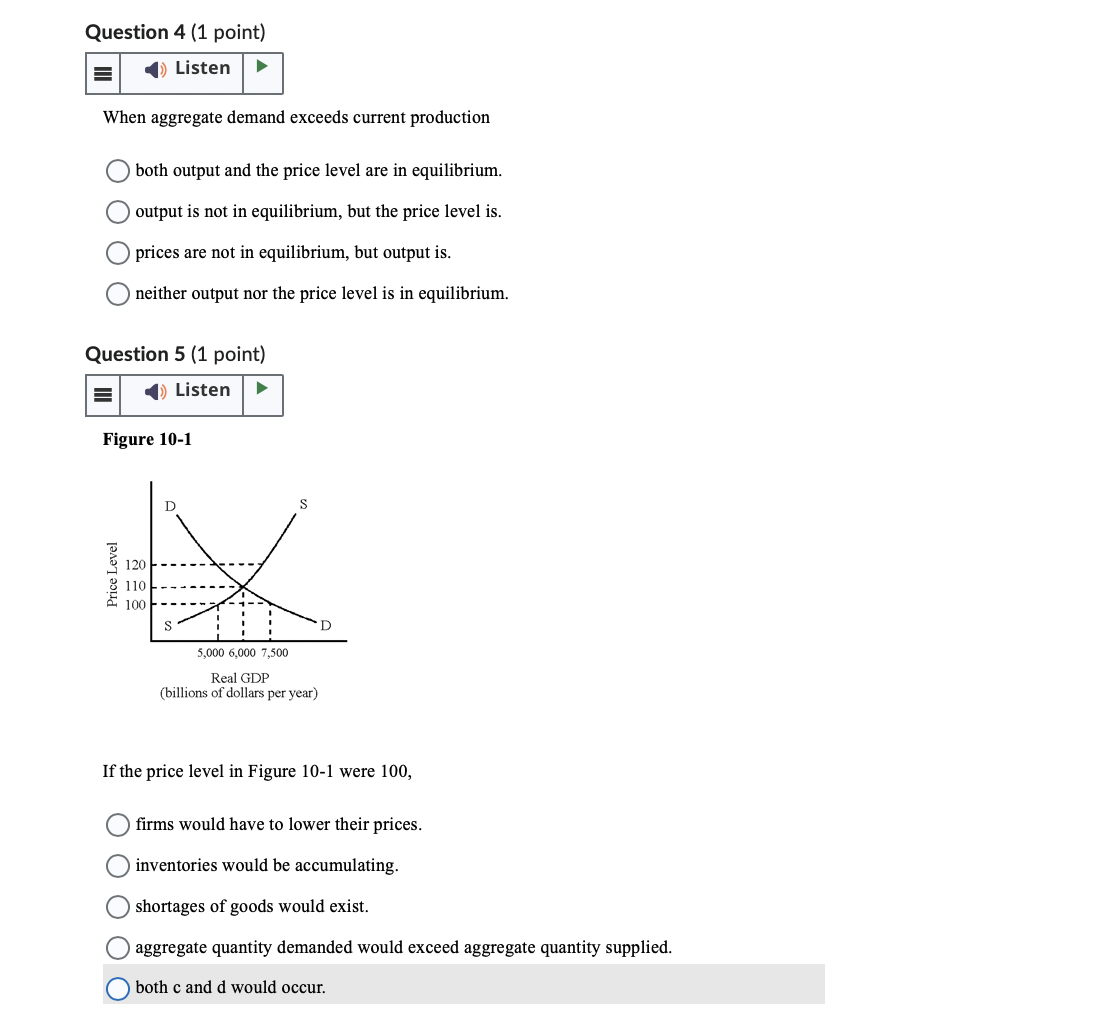 Question 4 (1 point)

Listen

When aggregate demand exceeds current production

both output and the price level are in equilibrium.

output is not in equilibrium, but the price level is.

prices are not in equilibrium, but output is.

neither output nor the price level is in equilibrium.

Question 5 (1 point)

Listen

Figure 10-1

D S

Price Level

120
110
100

S D

5,000 6,000 7,500

Real GDP
(billions of dollars per year)

If the price level in Figure 10-1 were 100,

firms would have to lower their prices.

inventories would be accumulating.

shortages of goods would exist.

aggregate quantity demanded would exceed aggregate quantity supplied.

both c and d would occur.